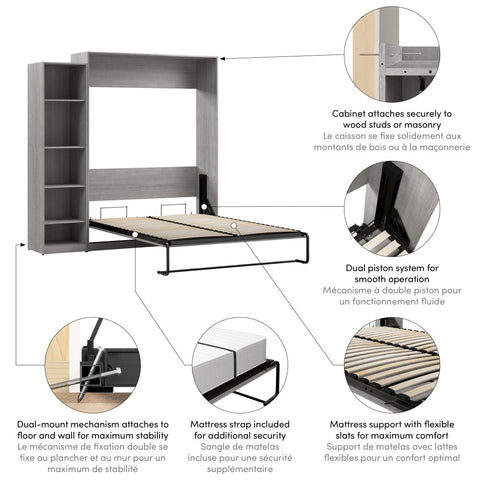 Cabinet attaches securely to wood studs or masonry
Le caisson se fixe solidement aux montants de bois ou à la maçonnerie

Dual piston system for smooth operation
Mécanisme à double piston pour un fonctionnement fluide

Dual-mount mechanism attaches to floor and wall for maximum stability
Le mécanisme de fixation double se fixe au plancher et au mur pour un maximum de stabilité

Mattress strap included for additional security
Sangle de matelas incluse pour une sécurité supplémentaire

Mattress support with flexible slats for maximum comfort
Support de matelas avec lattes flexibles pour un confort optimal