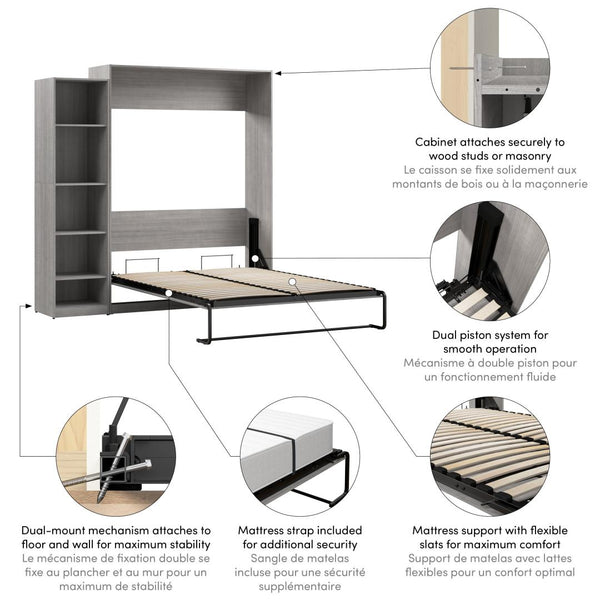 Cabinet attaches securely to wood studs or masonry
Le caisson se fixe solidement aux montants de bois ou à la maçonnerie

Dual piston system for smooth operation
Mécanisme à double piston pour un fonctionnement fluide

Dual-mount mechanism attaches to floor and wall for maximum stability
Le mécanisme de fixation double se fixe au plancher et au mur pour un maximum de stabilité

Mattress strap included for additional security
Sangle de matelas incluse pour une sécurité supplémentaire

Mattress support with flexible slats for maximum comfort
Support de matelas avec lattes flexibles pour un confort optimal