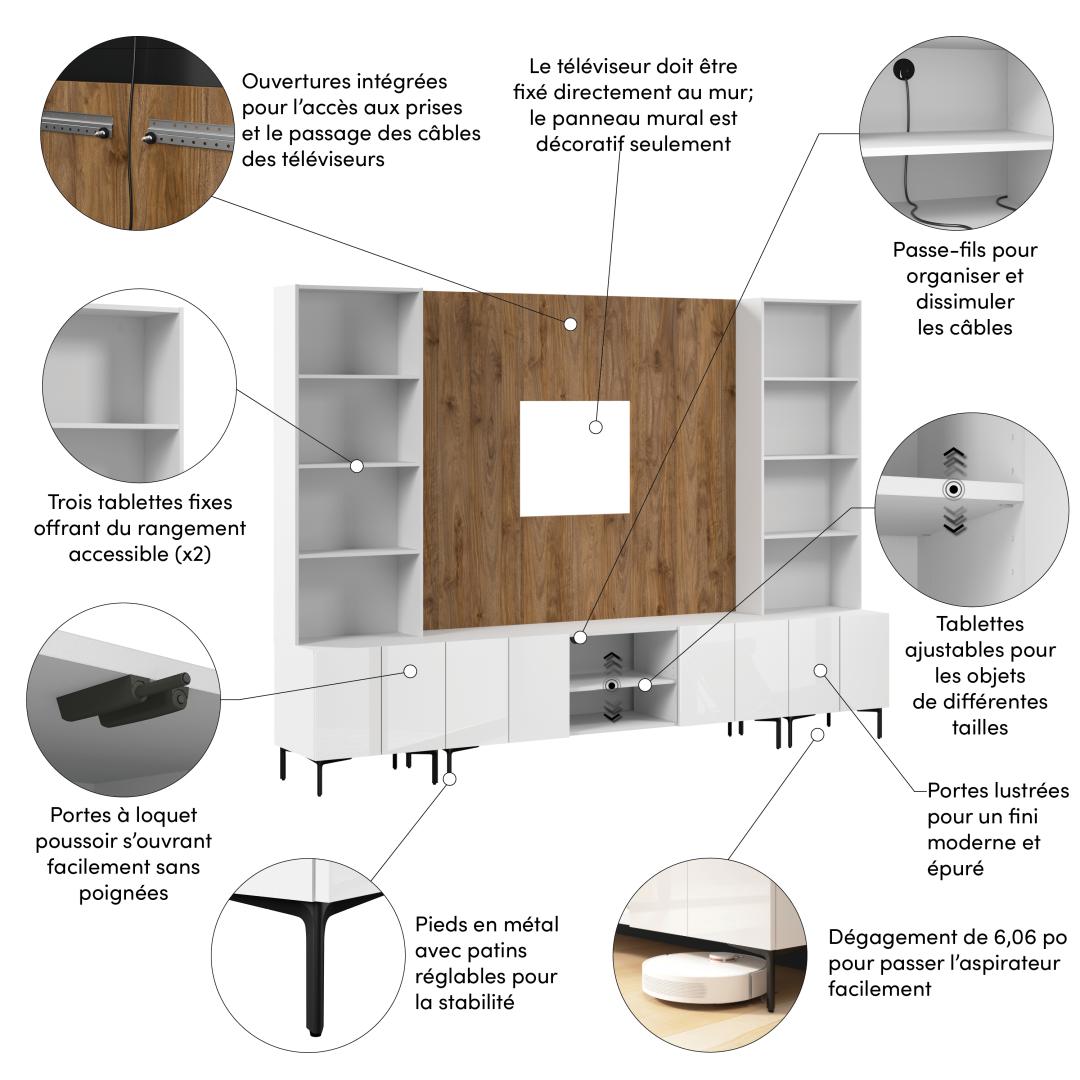 Ouvertures intégrées pour l'accès aux prises et le passage des câbles des téléviseurs

Le téléviseur doit être fixé directement au mur; le panneau mural est décoratif seulement

Passe-fils pour organiser et dissimuler les câbles

Trois tablettes fixes offrant du rangement accessible (x2)

Tablettes ajustables pour les objets de différentes tailles

Portes à loquet poussoir s'ouvrant facilement sans poignées

Portes lustrées pour un fini moderne et épuré

Pieds en métal avec patins réglables pour la stabilité

Dégagement de 6,06 po pour passer l'aspirateur facilement