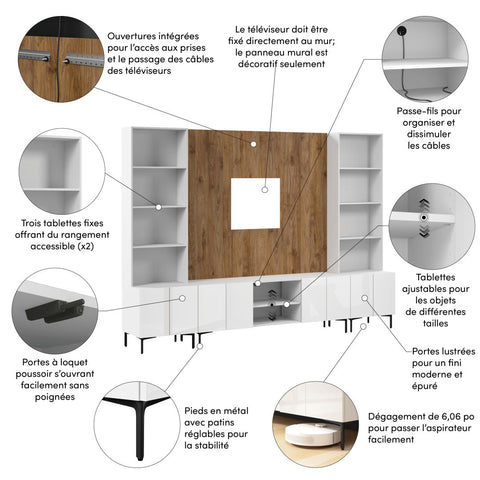 Ouvertures intégrées pour l'accès aux prises et le passage des câbles des téléviseurs

Le téléviseur doit être fixé directement au mur; le panneau mural est décoratif seulement

Passe-fils pour organiser et dissimuler les câbles

Trois tablettes fixes offrant du rangement accessible (x2)

Tablettes ajustables pour les objets de différentes tailles

Portes à loquet poussoir s'ouvrant facilement sans poignées

Portes lustrées pour un fini moderne et épuré

Pieds en métal avec patins réglables pour la stabilité

Dégagement de 6,06 po pour passer l'aspirateur facilement