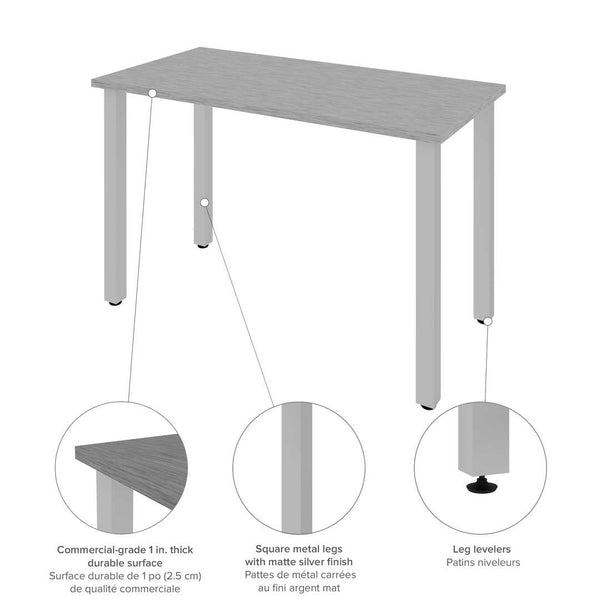 Commercial-grade 1 in. thick durable surface
Surface durable de 1 po (2.5 cm) de qualité commerciale

Square metal legs with matte silver finish
Pattes de métal carrées au fini argent mat

Leg levelers
Patins niveleurs