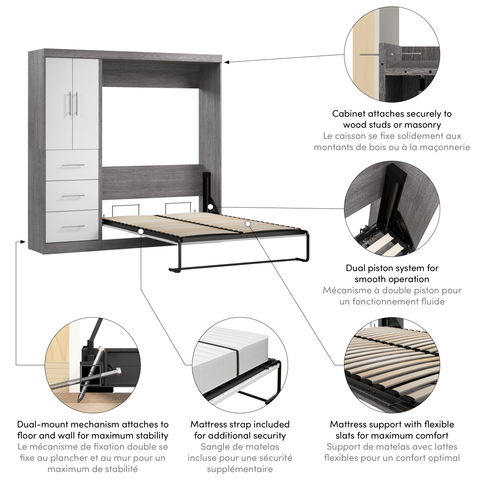 Cabinet attaches securely to wood studs or masonry
Le caisson se fixe solidement aux montants de bois ou à la maçonnerie

Dual piston system for smooth operation
Mécanisme à double piston pour un fonctionnement fluide

Dual-mount mechanism attaches to floor and wall for maximum stability
Le mécanisme de fixation double se fixe au plancher et au mur pour un maximum de stabilité

Mattress strap included for additional security
Sangle de matelas incluse pour une sécurité supplémentaire

Mattress support with flexible slats for maximum comfort
Support de matelas avec lattes flexibles pour un confort optimal