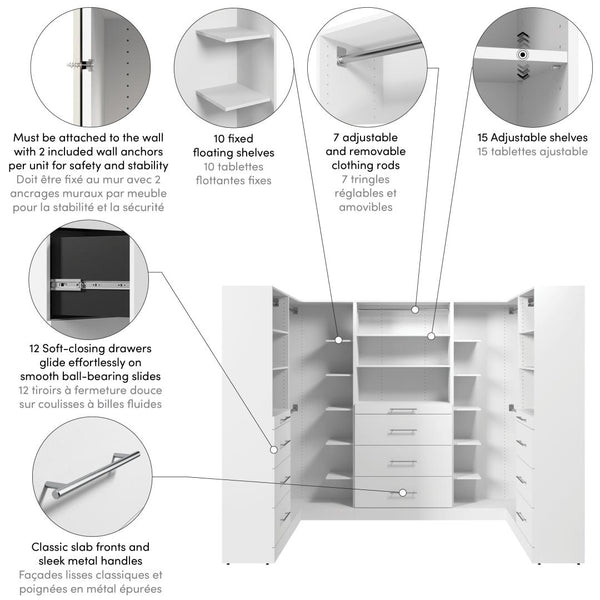 Must be attached to the wall with 2 included wall anchors per unit for safety and stability
Doit être fixé au mur avec 2 ancrages muraux par meuble pour la stabilité et la sécurité

10 fixed floating shelves
10 tablettes flottantes fixes

7 adjustable and removable clothing rods
7 tringles réglables et amovibles

15 Adjustable shelves
15 tablettes ajustable

12 Soft-closing drawers glide effortlessly on smooth ball-bearing slides
12 tiroirs à fermeture douce sur coulisses à billes fluides

Classic slab fronts and sleek metal handles
Façades lisses classiques et poignées en métal épurées