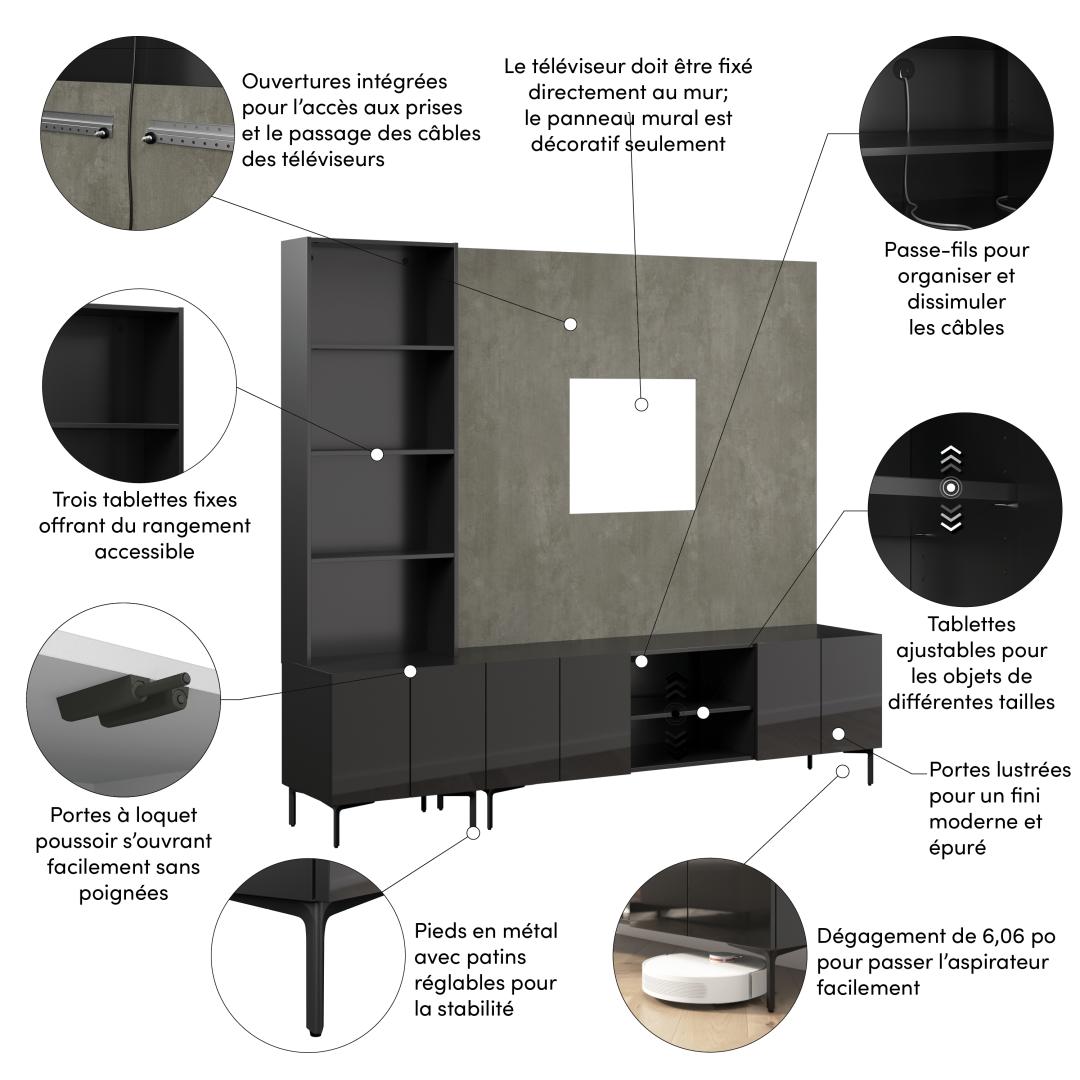 Ouvertures intégrées pour l'accès aux prises et le passage des câbles des téléviseurs

Le téléviseur doit être fixé directement au mur; le panneau mural est décoratif seulement

Passe-fils pour organiser et dissimuler les câbles

Trois tablettes fixes offrant du rangement accessible

Tablettes ajustables pour les objets de différentes tailles

Portes à loquet poussoir s'ouvrant facilement sans poignées

Portes lustrées pour un fini moderne et épuré

Pieds en métal avec patins réglables pour la stabilité

Dégagement de 6,06 po pour passer l'aspirateur facilement