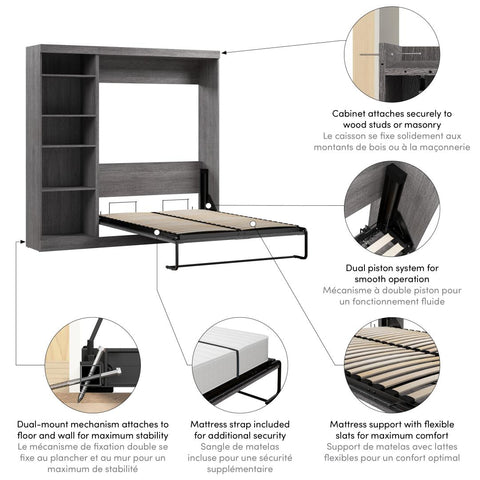 Cabinet attaches securely to wood studs or masonry
Le caisson se fixe solidement aux montants de bois ou à la maçonnerie

Dual piston system for smooth operation
Mécanisme à double piston pour un fonctionnement fluide

Dual-mount mechanism attaches to floor and wall for maximum stability
Le mécanisme de fixation double se fixe au plancher et au mur pour un maximum de stabilité

Mattress strap included for additional security
Sangle de matelas incluse pour une sécurité supplémentaire

Mattress support with flexible slats for maximum comfort
Support de matelas avec lattes flexibles pour un confort optimal