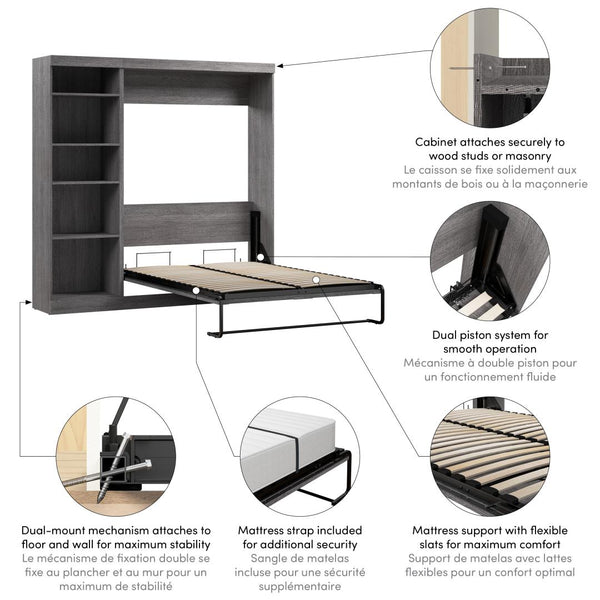 Cabinet attaches securely to wood studs or masonry
Le caisson se fixe solidement aux montants de bois ou à la maçonnerie

Dual piston system for smooth operation
Mécanisme à double piston pour un fonctionnement fluide

Dual-mount mechanism attaches to floor and wall for maximum stability
Le mécanisme de fixation double se fixe au plancher et au mur pour un maximum de stabilité

Mattress strap included for additional security
Sangle de matelas incluse pour une sécurité supplémentaire

Mattress support with flexible slats for maximum comfort
Support de matelas avec lattes flexibles pour un confort optimal