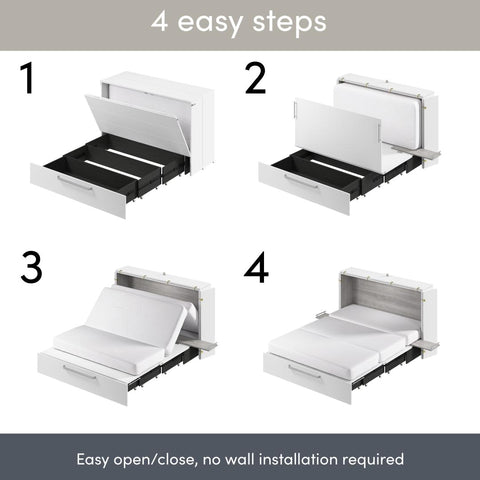 4 easy steps

1

2

3

4

Easy open/close, no wall installation required