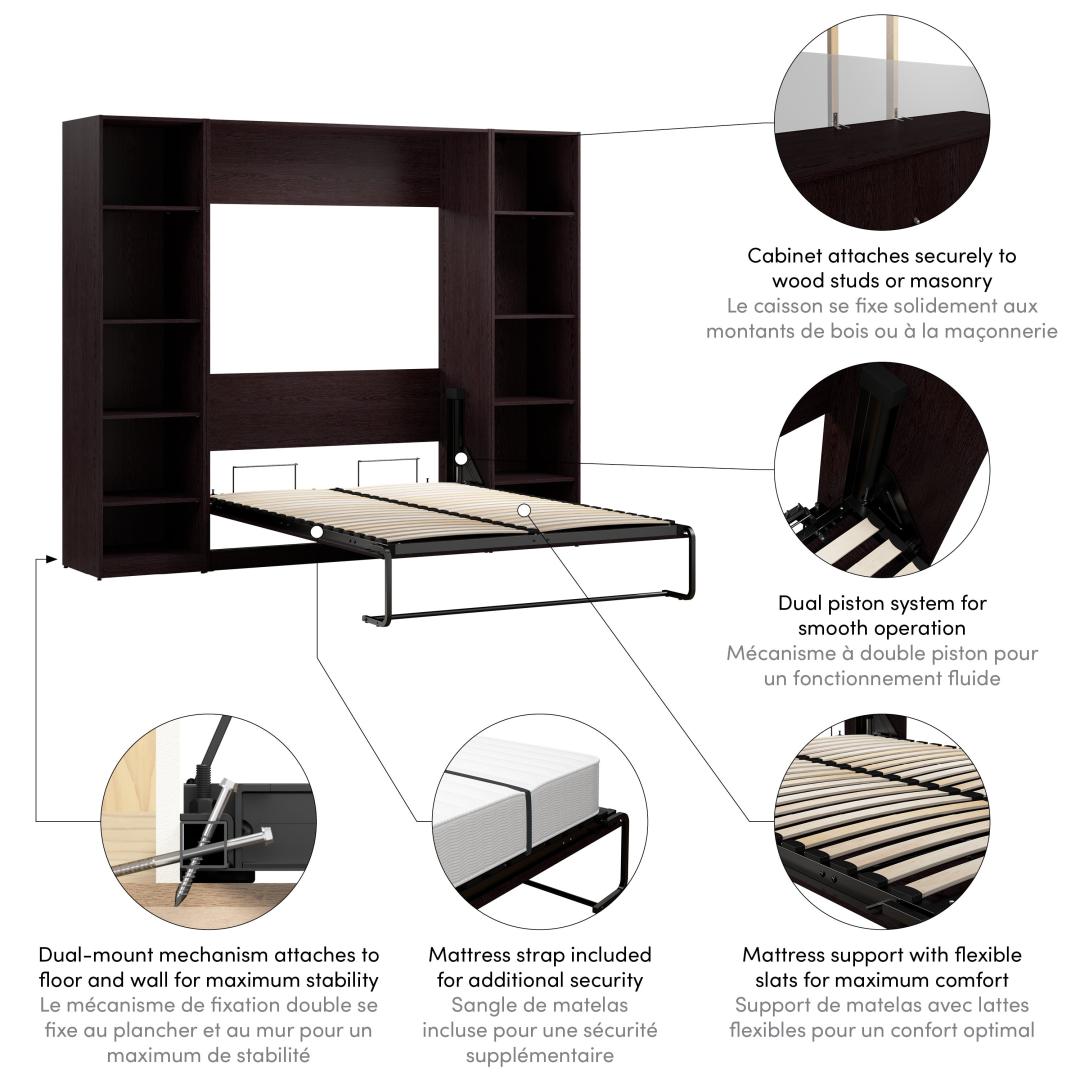 Cabinet attaches securely to wood studs or masonry
Le caisson se fixe solidement aux montants de bois ou à la maçonnerie

Dual piston system for smooth operation
Mécanisme à double piston pour un fonctionnement fluide

Dual-mount mechanism attaches to floor and wall for maximum stability
Le mécanisme de fixation double se fixe au plancher et au mur pour un maximum de stabilité

Mattress strap included for additional security
Sangle de matelas incluse pour une sécurité supplémentaire

Mattress support with flexible slats for maximum comfort
Support de matelas avec lattes flexibles pour un confort optimal