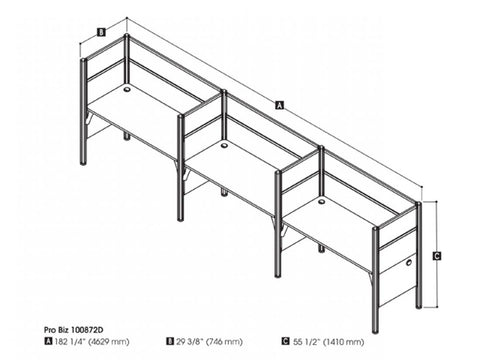 B

A

C

Pro Biz 100872D

A 182 1/4" (4629 mm)

B 29 3/8" (746 mm)

C 55 1/2" (1410 mm)