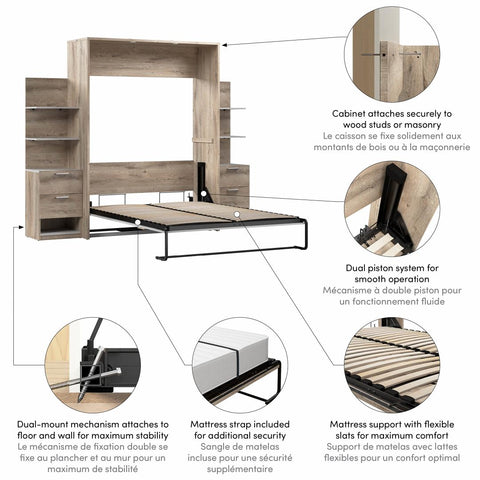 Cabinet attaches securely to wood studs or masonry
Le caisson se fixe solidement aux montants de bois ou à la maçonnerie

Dual piston system for smooth operation
Mécanisme à double piston pour un fonctionnement fluide

Dual-mount mechanism attaches to floor and wall for maximum stability
Le mécanisme de fixation double se fixe au plancher et au mur pour un maximum de stabilité

Mattress strap included for additional security
Sangle de matelas incluse pour une sécurité supplémentaire

Mattress support with flexible slats for maximum comfort
Support de matelas avec lattes flexibles pour un confort optimal