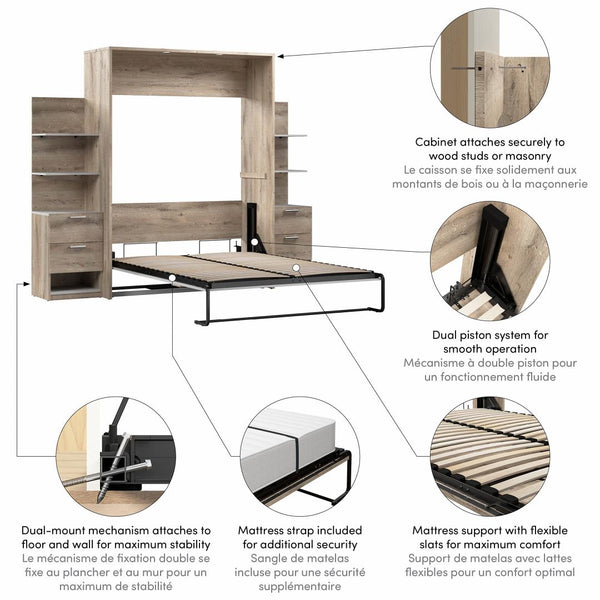 Cabinet attaches securely to wood studs or masonry
Le caisson se fixe solidement aux montants de bois ou à la maçonnerie

Dual piston system for smooth operation
Mécanisme à double piston pour un fonctionnement fluide

Dual-mount mechanism attaches to floor and wall for maximum stability
Le mécanisme de fixation double se fixe au plancher et au mur pour un maximum de stabilité

Mattress strap included for additional security
Sangle de matelas incluse pour une sécurité supplémentaire

Mattress support with flexible slats for maximum comfort
Support de matelas avec lattes flexibles pour un confort optimal