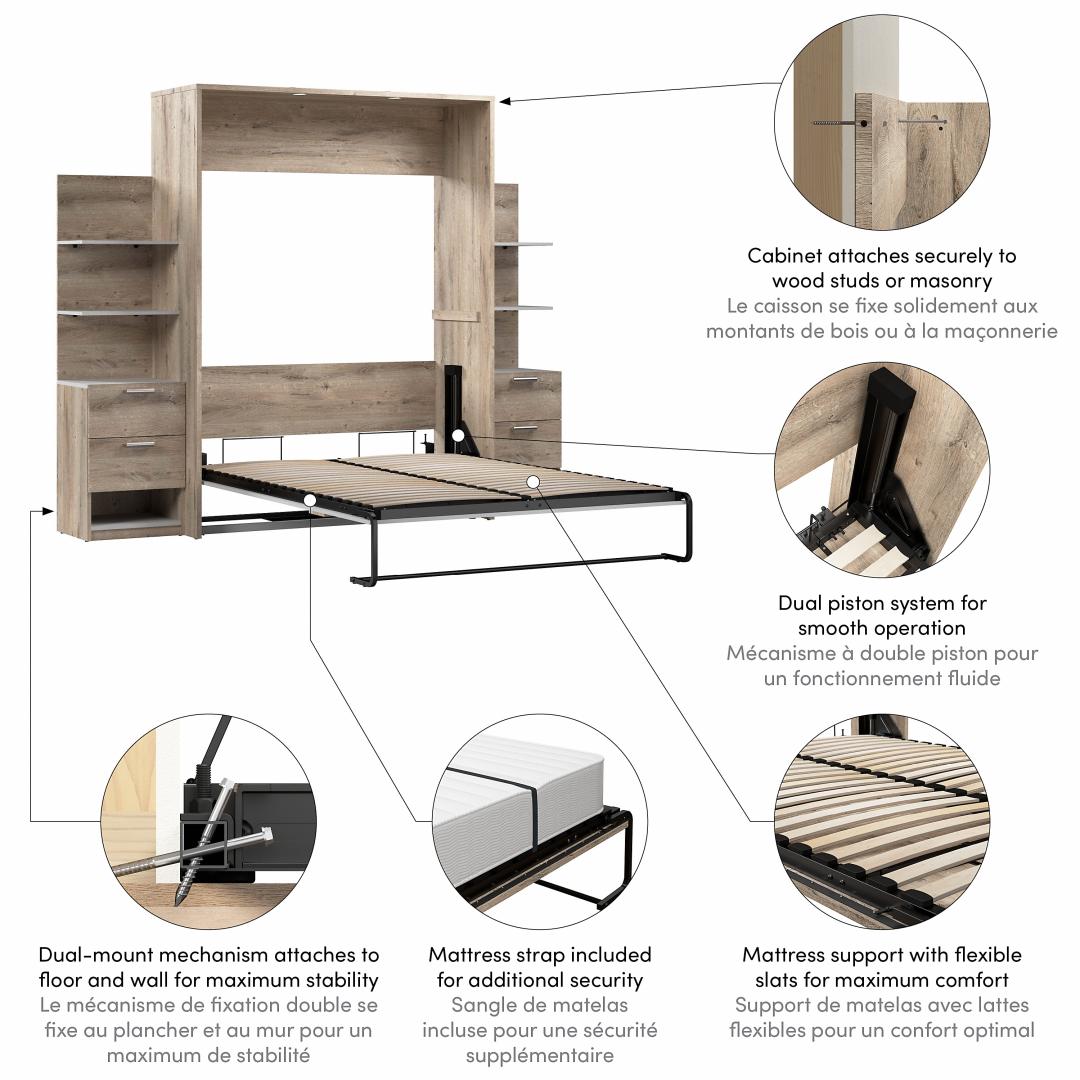 Cabinet attaches securely to wood studs or masonry
Le caisson se fixe solidement aux montants de bois ou à la maçonnerie

Dual piston system for smooth operation
Mécanisme à double piston pour un fonctionnement fluide

Dual-mount mechanism attaches to floor and wall for maximum stability
Le mécanisme de fixation double se fixe au plancher et au mur pour un maximum de stabilité

Mattress strap included for additional security
Sangle de matelas incluse pour une sécurité supplémentaire

Mattress support with flexible slats for maximum comfort
Support de matelas avec lattes flexibles pour un confort optimal