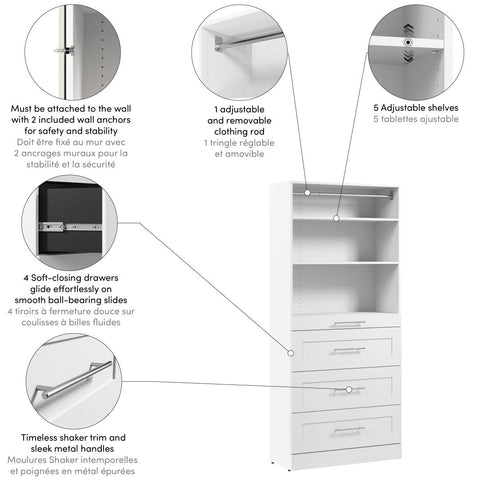 Must be attached to the wall with 2 included wall anchors for safety and stability
Doit être fixé au mur avec 2 ancrages muraux pour la stabilité et la sécurité

1 adjustable and removable clothing rod
1 tringle réglable et amovible

5 Adjustable shelves
5 tablettes ajustable

4 Soft-closing drawers glide effortlessly on smooth ball-bearing slides
4 tiroirs à fermeture douce sur coulisses à billes fluides

Timeless shaker trim and sleek metal handles
Moulures Shaker intemporelles et poignées en métal épurées