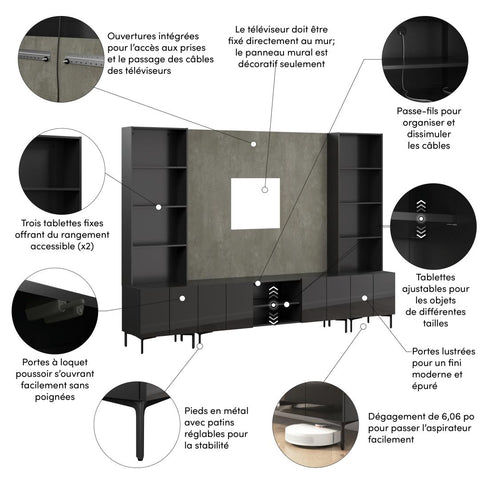 Ouvertures intégrées pour l'accès aux prises et le passage des câbles des téléviseurs

Le téléviseur doit être fixé directement au mur; le panneau mural est décoratif seulement

Passe-fils pour organiser et dissimuler les câbles

Trois tablettes fixes offrant du rangement accessible (x2)

Tablettes ajustables pour les objets de différentes tailles

Portes à loquet poussoir s'ouvrant facilement sans poignées

Portes lustrées pour un fini moderne et épuré

Pieds en métal avec patins réglables pour la stabilité

Dégagement de 6,06 po pour passer l'aspirateur facilement