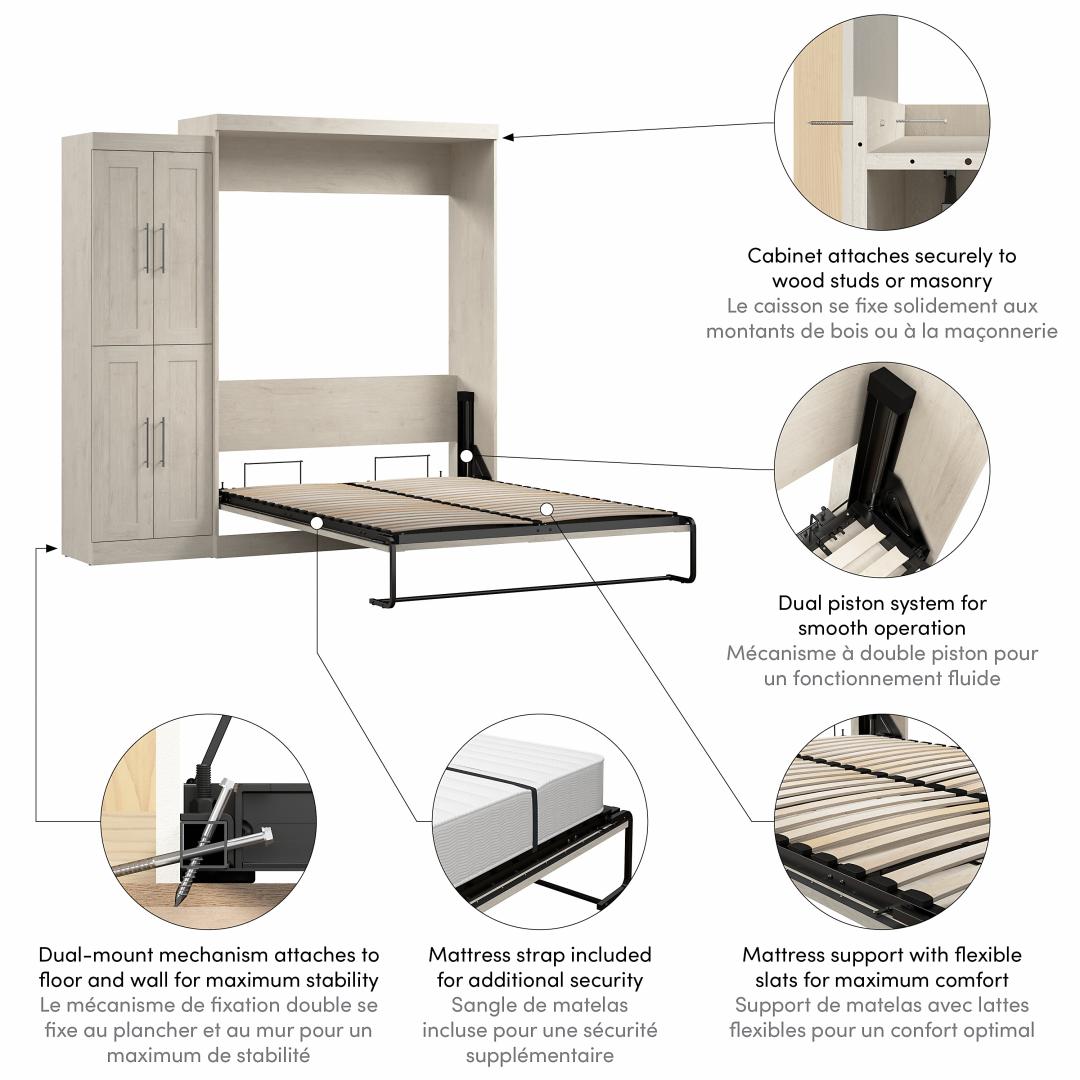 Cabinet attaches securely to wood studs or masonry
Le caisson se fixe solidement aux montants de bois ou à la maçonnerie

Dual piston system for smooth operation
Mécanisme à double piston pour un fonctionnement fluide

Dual-mount mechanism attaches to floor and wall for maximum stability
Le mécanisme de fixation double se fixe au plancher et au mur pour un maximum de stabilité

Mattress strap included for additional security
Sangle de matelas incluse pour une sécurité supplémentaire

Mattress support with flexible slats for maximum comfort
Support de matelas avec lattes flexibles pour un confort optimal