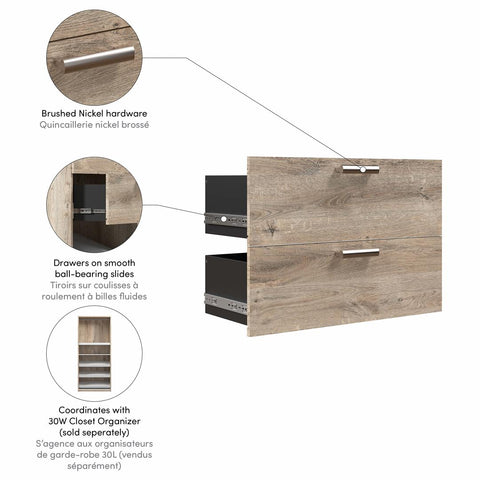 Brushed Nickel hardware
Quincaillerie nickel brossé

Drawers on smooth ball-bearing slides
Tiroirs sur coulisses à roulement à billes fluides

Coordinates with 30W Closet Organizer (sold seperately)
S'agence aux organisateurs de garde-robe 30L (vendus séparément)