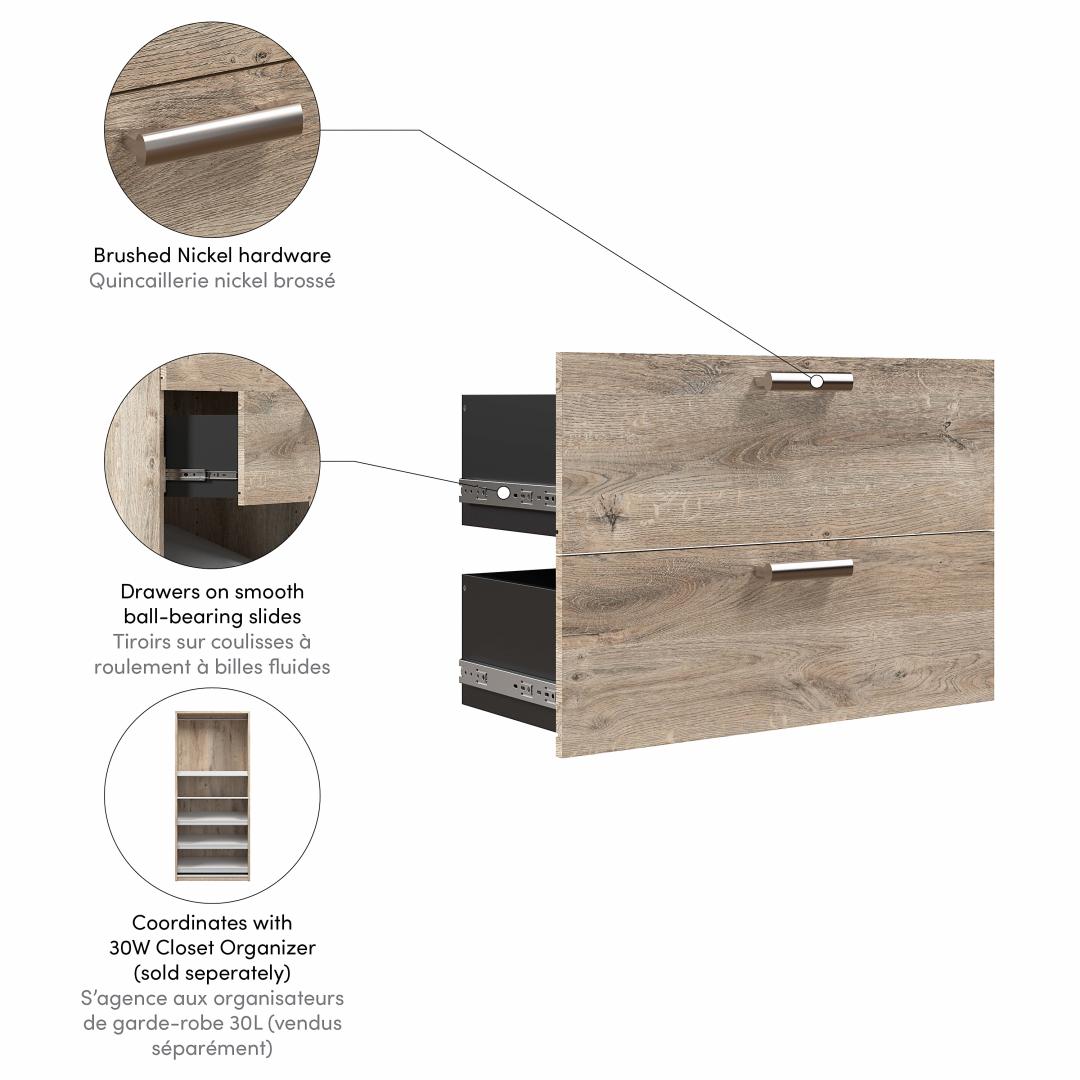 Brushed Nickel hardware
Quincaillerie nickel brossé

Drawers on smooth ball-bearing slides
Tiroirs sur coulisses à roulement à billes fluides

Coordinates with 30W Closet Organizer (sold seperately)
S'agence aux organisateurs de garde-robe 30L (vendus séparément)