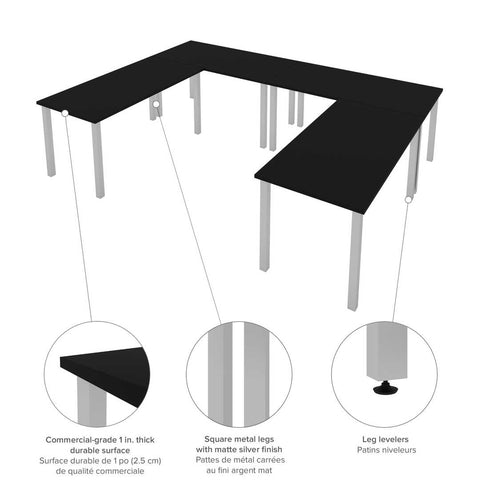 Commercial-grade 1 in. thick durable surface
Surface durable de 1 po (2.5 cm) de qualité commerciale

Square metal legs with matte silver finish
Pattes de métal carrées au fini argent mat

Leg levelers
Patins niveleurs