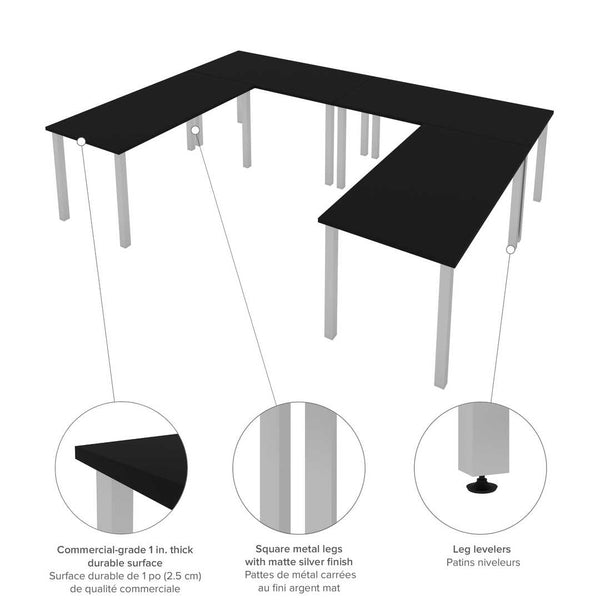 Commercial-grade 1 in. thick durable surface
Surface durable de 1 po (2.5 cm) de qualité commerciale

Square metal legs with matte silver finish
Pattes de métal carrées au fini argent mat

Leg levelers
Patins niveleurs