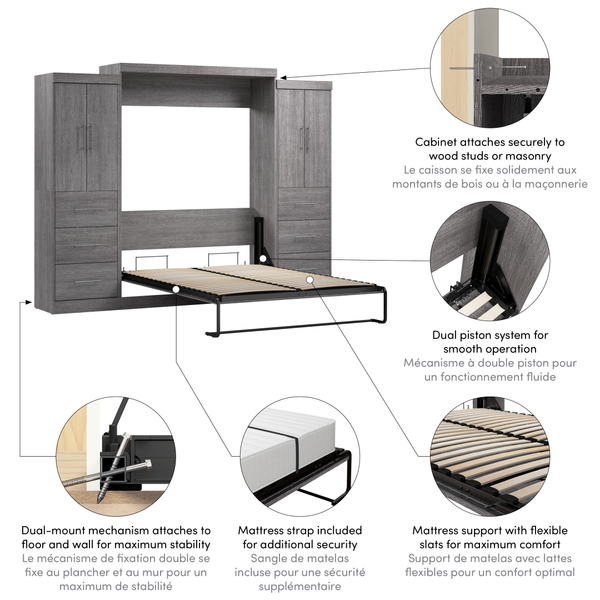 Cabinet attaches securely to wood studs or masonry
Le caisson se fixe solidement aux montants de bois ou à la maçonnerie

Dual piston system for smooth operation
Mécanisme à double piston pour un fonctionnement fluide

Dual-mount mechanism attaches to floor and wall for maximum stability
Le mécanisme de fixation double se fixe au plancher et au mur pour un maximum de stabilité

Mattress strap included for additional security
Sangle de matelas incluse pour une sécurité supplémentaire

Mattress support with flexible slats for maximum comfort
Support de matelas avec lattes flexibles pour un confort optimal