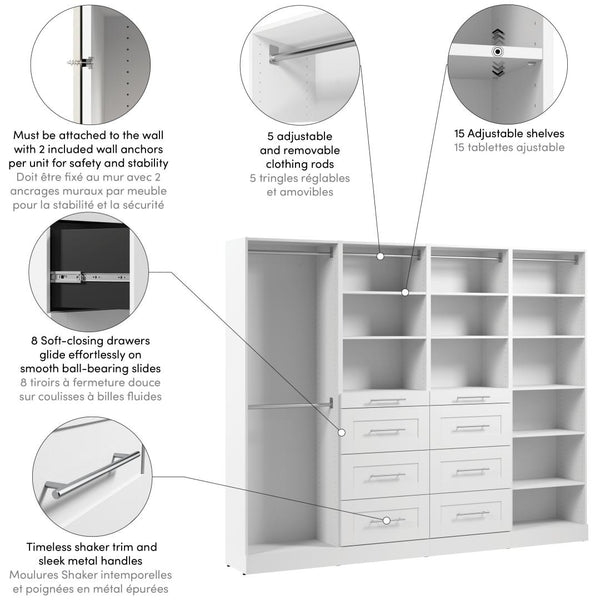 Must be attached to the wall with 2 included wall anchors per unit for safety and stability
Doit être fixé au mur avec 2 ancrages muraux par meuble pour la stabilité et la sécurité

5 adjustable and removable clothing rods
5 tringles réglables et amovibles

15 Adjustable shelves
15 tablettes ajustable

8 Soft-closing drawers glide effortlessly on smooth ball-bearing slides
8 tiroirs à fermeture douce sur coulisses à billes fluides

Timeless shaker trim and sleek metal handles
Moulures Shaker intemporelles et poignées en métal épurées