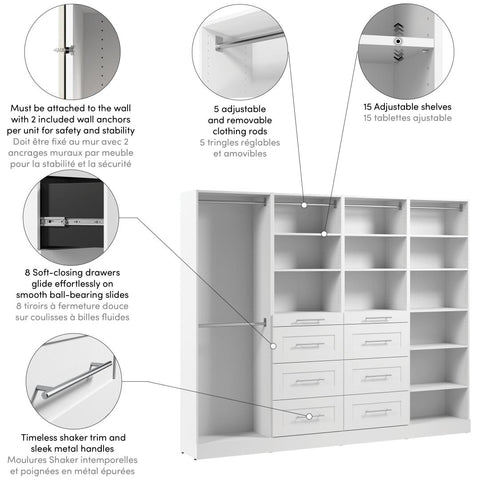 Must be attached to the wall with 2 included wall anchors per unit for safety and stability
Doit être fixé au mur avec 2 ancrages muraux par meuble pour la stabilité et la sécurité

5 adjustable and removable clothing rods
5 tringles réglables et amovibles

15 Adjustable shelves
15 tablettes ajustable

8 Soft-closing drawers glide effortlessly on smooth ball-bearing slides
8 tiroirs à fermeture douce sur coulisses à billes fluides

Timeless shaker trim and sleek metal handles
Moulures Shaker intemporelles et poignées en métal épurées