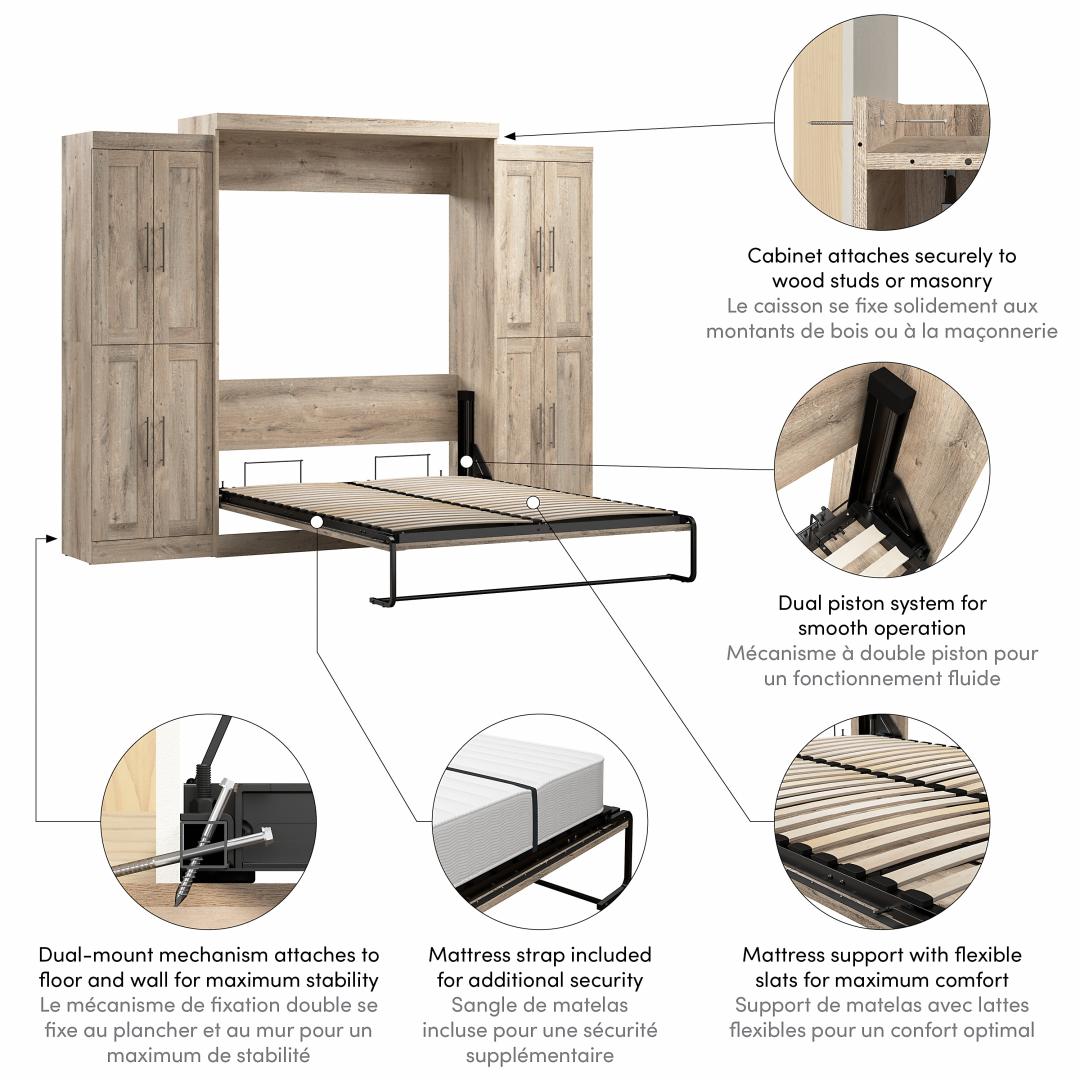 Cabinet attaches securely to wood studs or masonry
Le caisson se fixe solidement aux montants de bois ou à la maçonnerie

Dual piston system for smooth operation
Mécanisme à double piston pour un fonctionnement fluide

Dual-mount mechanism attaches to floor and wall for maximum stability
Le mécanisme de fixation double se fixe au plancher et au mur pour un maximum de stabilité

Mattress strap included for additional security
Sangle de matelas incluse pour une sécurité supplémentaire

Mattress support with flexible slats for maximum comfort
Support de matelas avec lattes flexibles pour un confort optimal