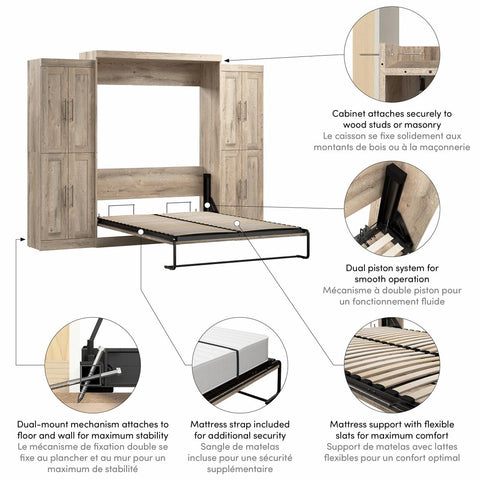 Cabinet attaches securely to wood studs or masonry
Le caisson se fixe solidement aux montants de bois ou à la maçonnerie

Dual piston system for smooth operation
Mécanisme à double piston pour un fonctionnement fluide

Dual-mount mechanism attaches to floor and wall for maximum stability
Le mécanisme de fixation double se fixe au plancher et au mur pour un maximum de stabilité

Mattress strap included for additional security
Sangle de matelas incluse pour une sécurité supplémentaire

Mattress support with flexible slats for maximum comfort
Support de matelas avec lattes flexibles pour un confort optimal