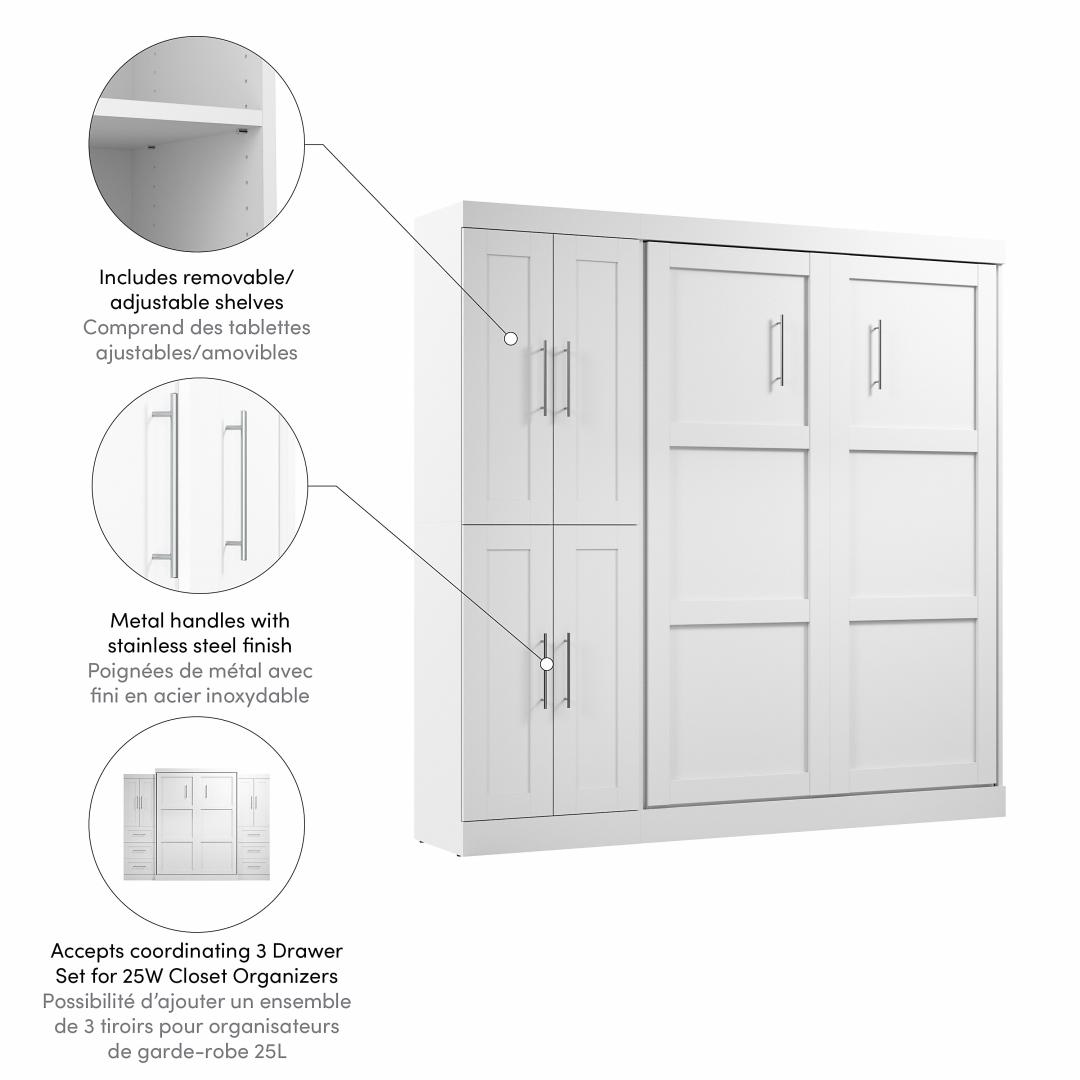 Includes removable/ adjustable shelves
Comprend des tablettes ajustables/amovibles

Metal handles with stainless steel finish
Poignées de métal avec fini en acier inoxydable

Accepts coordinating 3 Drawer Set for 25W Closet Organizers
Possibilité d'ajouter un ensemble de 3 tiroirs pour organisateurs de garde-robe 25L