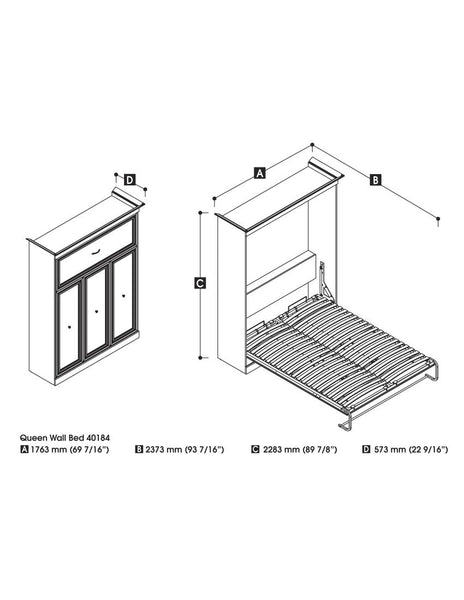 D

A

B

C

Queen Wall Bed 40184
A 1763 mm (69 7/16")
B 2373 mm (93 7/16")
C 2283 mm (89 7/8")
D 573 mm (22 9/16")