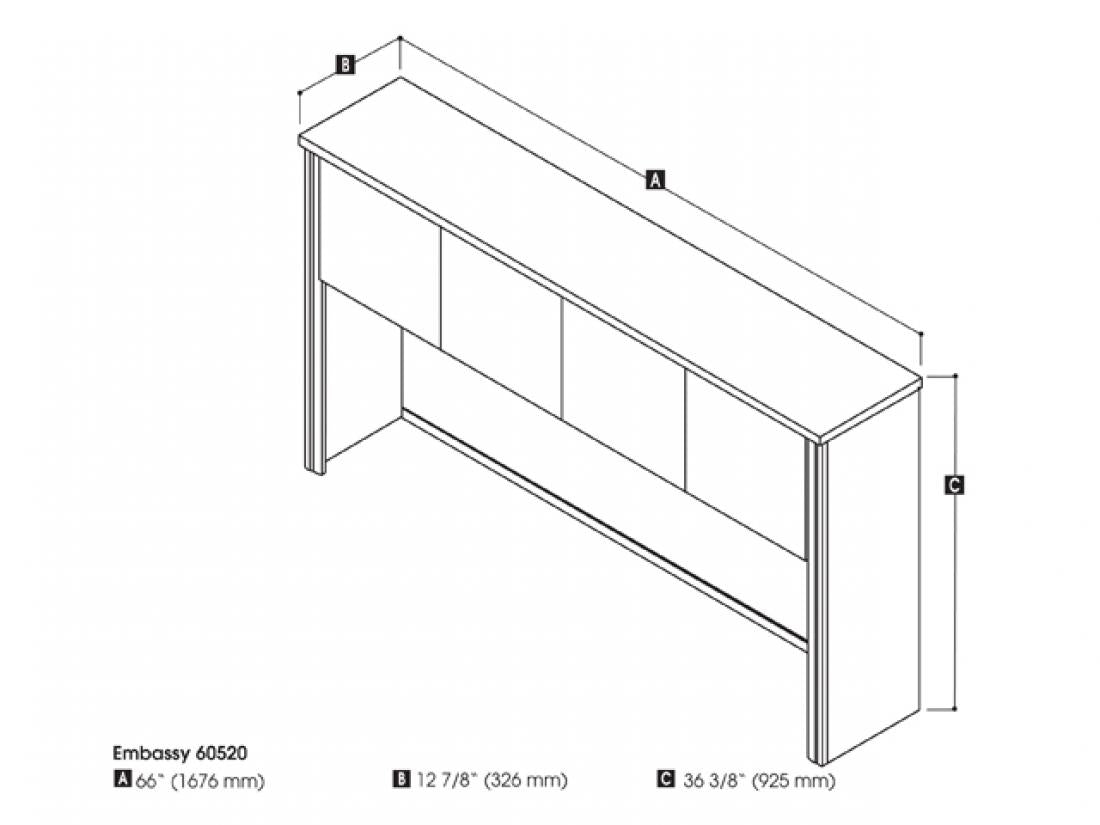 B

A

C

Embassy 60520
A 66" (1676 mm)
B 12 7/8" (326 mm)
C 36 3/8" (925 mm)