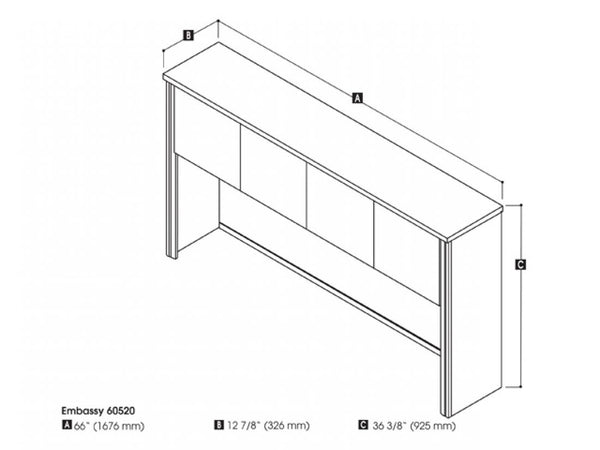 B

A

C

Embassy 60520

A 66" (1676 mm)

B 12 7/8" (326 mm)

C 36 3/8" (925 mm)