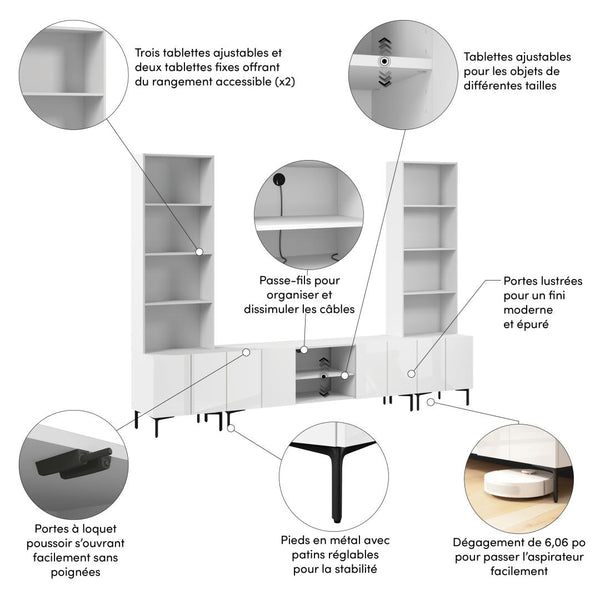 Trois tablettes ajustables et deux tablettes fixes offrant du rangement accessible (x2)

Tablettes ajustables pour les objets de différentes tailles

Passe-fils pour organiser et dissimuler les câbles

Portes lustrées pour un fini moderne et épuré

Portes à loquet poussoir s'ouvrant facilement sans poignées

Pieds en métal avec patins réglables pour la stabilité

Dégagement de 6,06 po pour passer l'aspirateur facilement