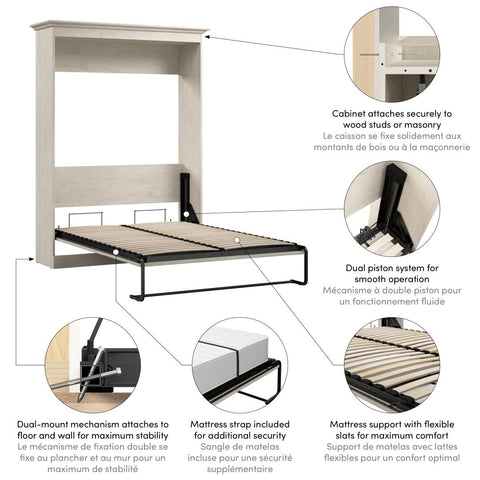 Cabinet attaches securely to wood studs or masonry
Le caisson se fixe solidement aux montants de bois ou à la maçonnerie

Dual piston system for smooth operation
Mécanisme à double piston pour un fonctionnement fluide

Dual-mount mechanism attaches to floor and wall for maximum stability
Le mécanisme de fixation double se fixe au plancher et au mur pour un maximum de stabilité

Mattress strap included for additional security
Sangle de matelas incluse pour une sécurité supplémentaire

Mattress support with flexible slats for maximum comfort
Support de matelas avec lattes flexibles pour un confort optimal