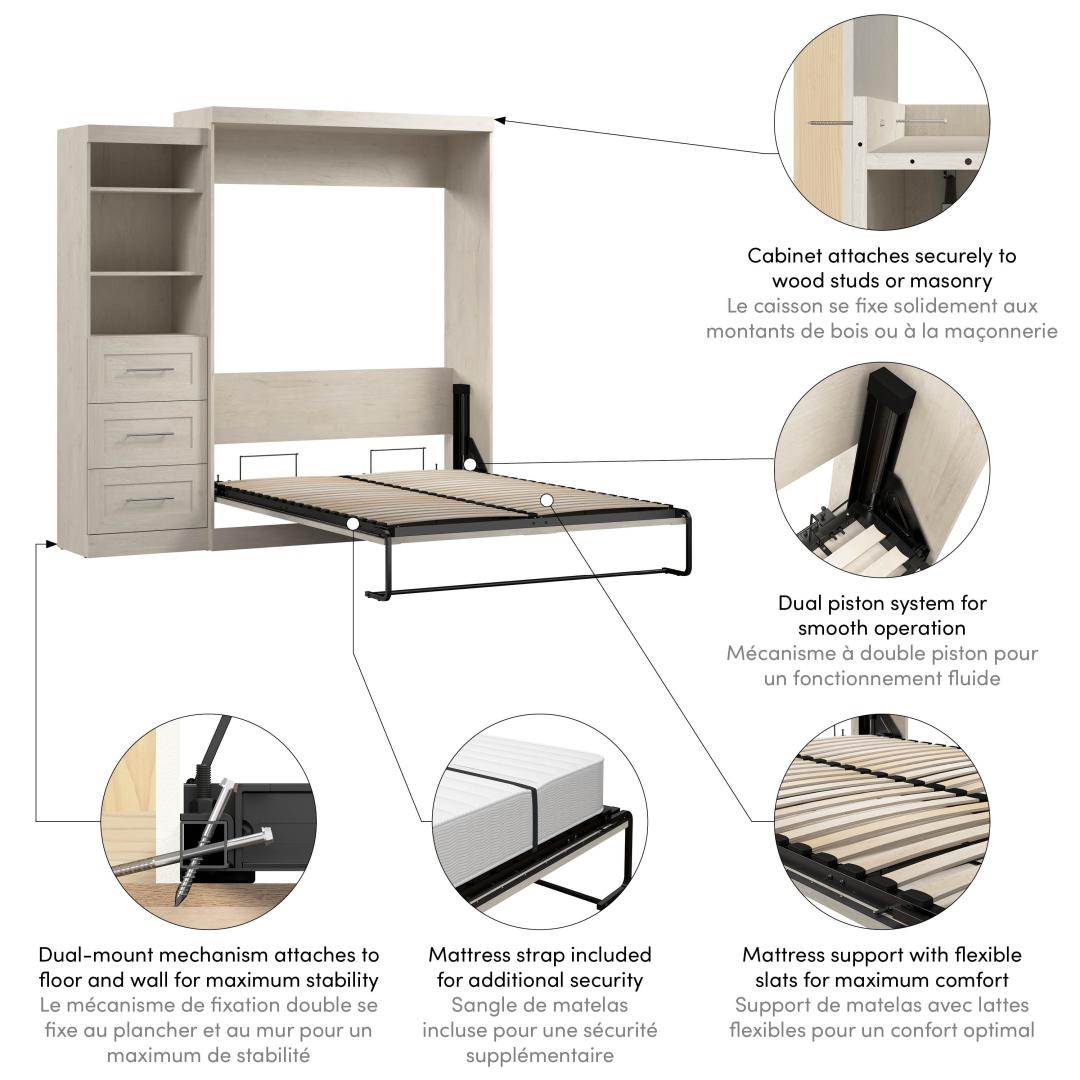 Cabinet attaches securely to wood studs or masonry
Le caisson se fixe solidement aux montants de bois ou à la maçonnerie

Dual piston system for smooth operation
Mécanisme à double piston pour un fonctionnement fluide

Dual-mount mechanism attaches to floor and wall for maximum stability
Le mécanisme de fixation double se fixe au plancher et au mur pour un maximum de stabilité

Mattress strap included for additional security
Sangle de matelas incluse pour une sécurité supplémentaire

Mattress support with flexible slats for maximum comfort
Support de matelas avec lattes flexibles pour un confort optimal