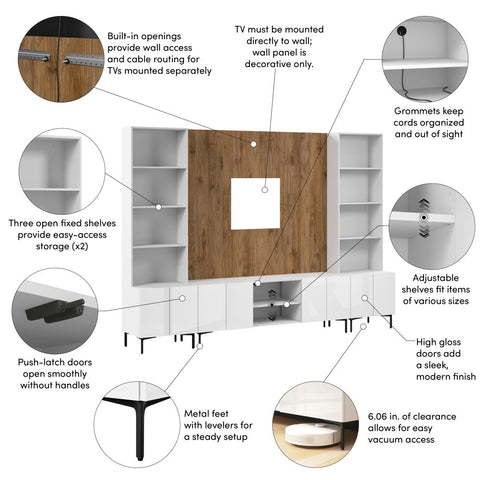 Built-in openings provide wall access and cable routing for TVs mounted separately

TV must be mounted directly to wall; wall panel is decorative only.

Grommets keep cords organized and out of sight

Three open fixed shelves provide easy-access storage (x2)

Adjustable shelves fit items of various sizes

Push-latch doors open smoothly without handles

High gloss doors add a sleek, modern finish

Metal feet with levelers for a steady setup

6.06 in. of clearance allows for easy vacuum access