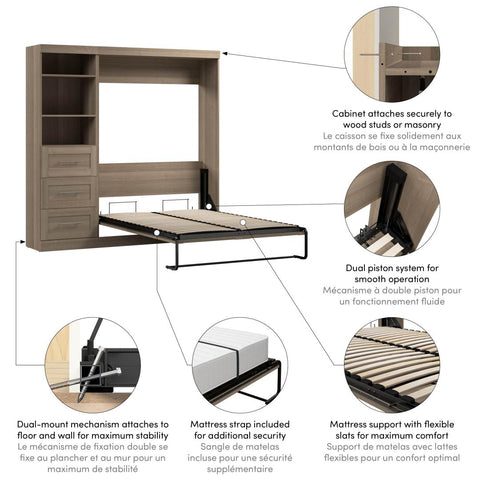 Cabinet attaches securely to wood studs or masonry
Le caisson se fixe solidement aux montants de bois ou à la maçonnerie

Dual piston system for smooth operation
Mécanisme à double piston pour un fonctionnement fluide

Dual-mount mechanism attaches to floor and wall for maximum stability
Le mécanisme de fixation double se fixe au plancher et au mur pour un maximum de stabilité

Mattress strap included for additional security
Sangle de matelas incluse pour une sécurité supplémentaire

Mattress support with flexible slats for maximum comfort
Support de matelas avec lattes flexibles pour un confort optimal