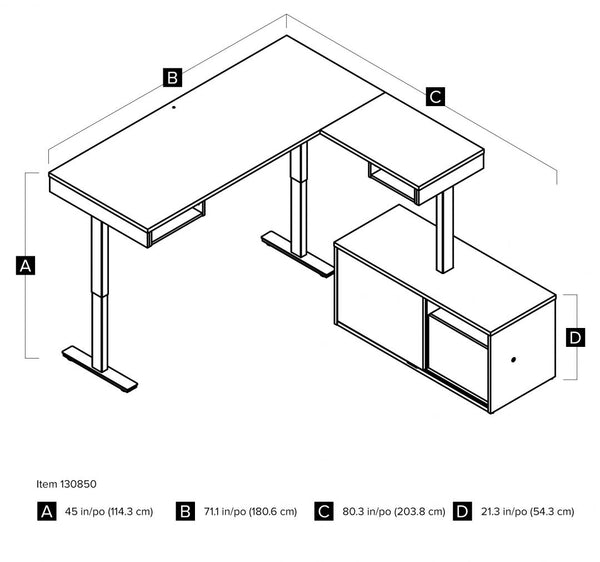 B

C

A

D

Item 130850

A 45 in/po (114.3 cm)

B 71.1 in/po (180.6 cm)

C 80.3 in/po (203.8 cm)

D 21.3 in/po (54.3 cm)