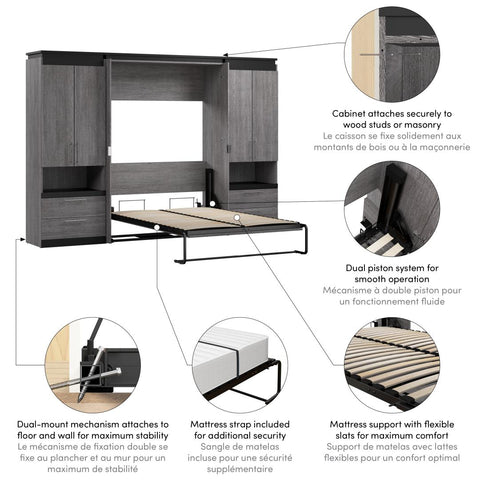 Cabinet attaches securely to wood studs or masonry
Le caisson se fixe solidement aux montants de bois ou à la maçonnerie

Dual piston system for smooth operation
Mécanisme à double piston pour un fonctionnement fluide

Dual-mount mechanism attaches to floor and wall for maximum stability
Le mécanisme de fixation double se fixe au plancher et au mur pour un maximum de stabilité

Mattress strap included for additional security
Sangle de matelas incluse pour une sécurité supplémentaire

Mattress support with flexible slats for maximum comfort
Support de matelas avec lattes flexibles pour un confort optimal