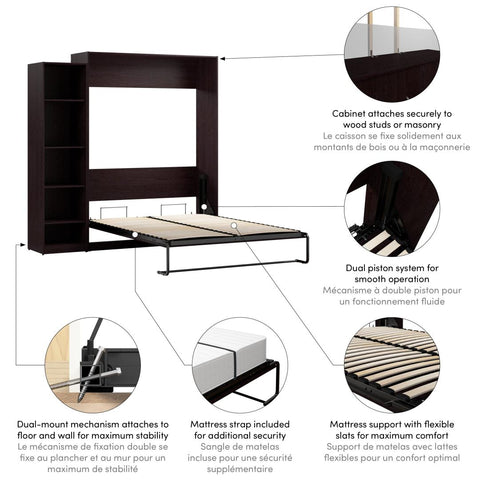 Cabinet attaches securely to wood studs or masonry
Le caisson se fixe solidement aux montants de bois ou à la maçonnerie

Dual piston system for smooth operation
Mécanisme à double piston pour un fonctionnement fluide

Dual-mount mechanism attaches to floor and wall for maximum stability
Le mécanisme de fixation double se fixe au plancher et au mur pour un maximum de stabilité

Mattress strap included for additional security
Sangle de matelas incluse pour une sécurité supplémentaire

Mattress support with flexible slats for maximum comfort
Support de matelas avec lattes flexibles pour un confort optimal