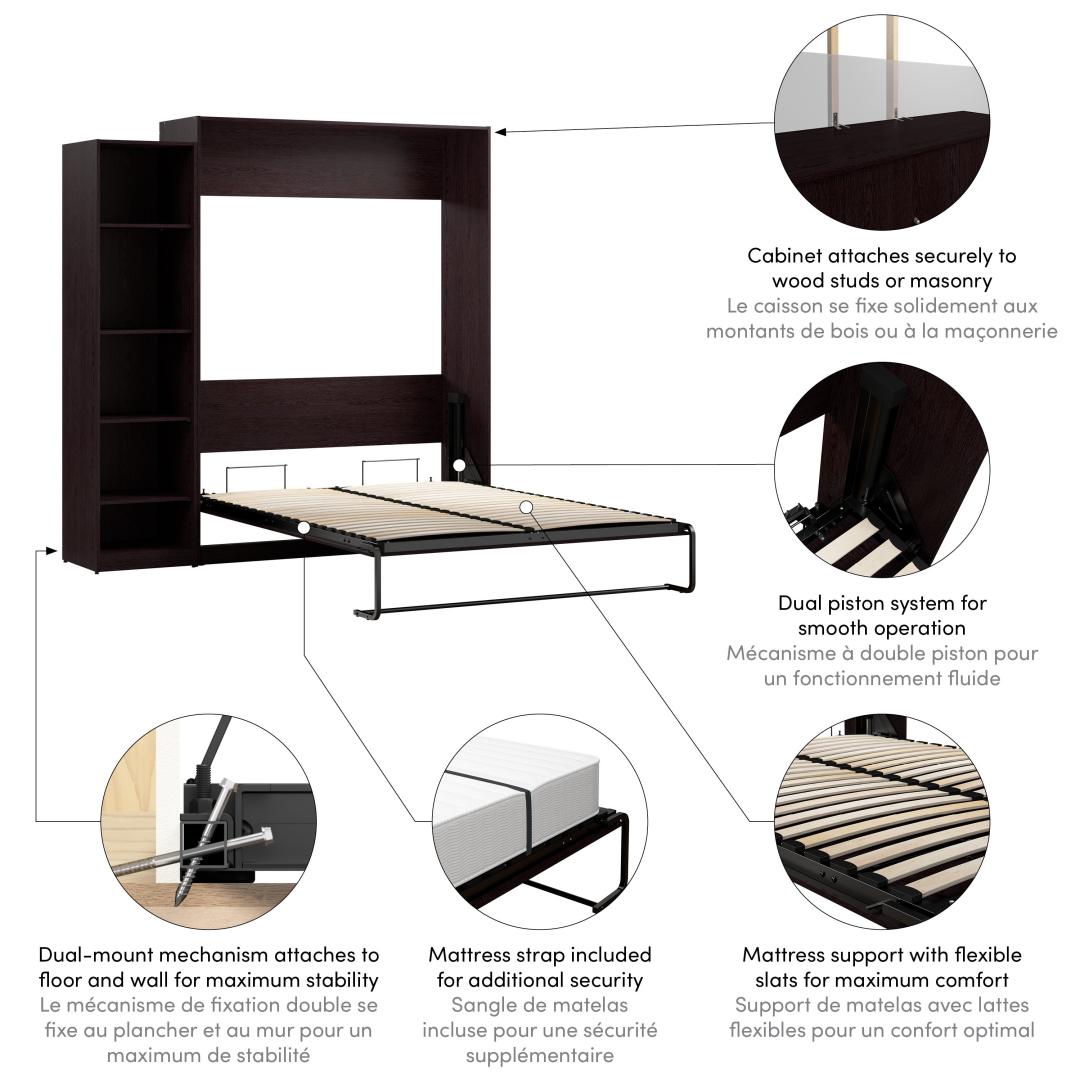 Cabinet attaches securely to wood studs or masonry
Le caisson se fixe solidement aux montants de bois ou à la maçonnerie

Dual piston system for smooth operation
Mécanisme à double piston pour un fonctionnement fluide

Dual-mount mechanism attaches to floor and wall for maximum stability
Le mécanisme de fixation double se fixe au plancher et au mur pour un maximum de stabilité

Mattress strap included for additional security
Sangle de matelas incluse pour une sécurité supplémentaire

Mattress support with flexible slats for maximum comfort
Support de matelas avec lattes flexibles pour un confort optimal