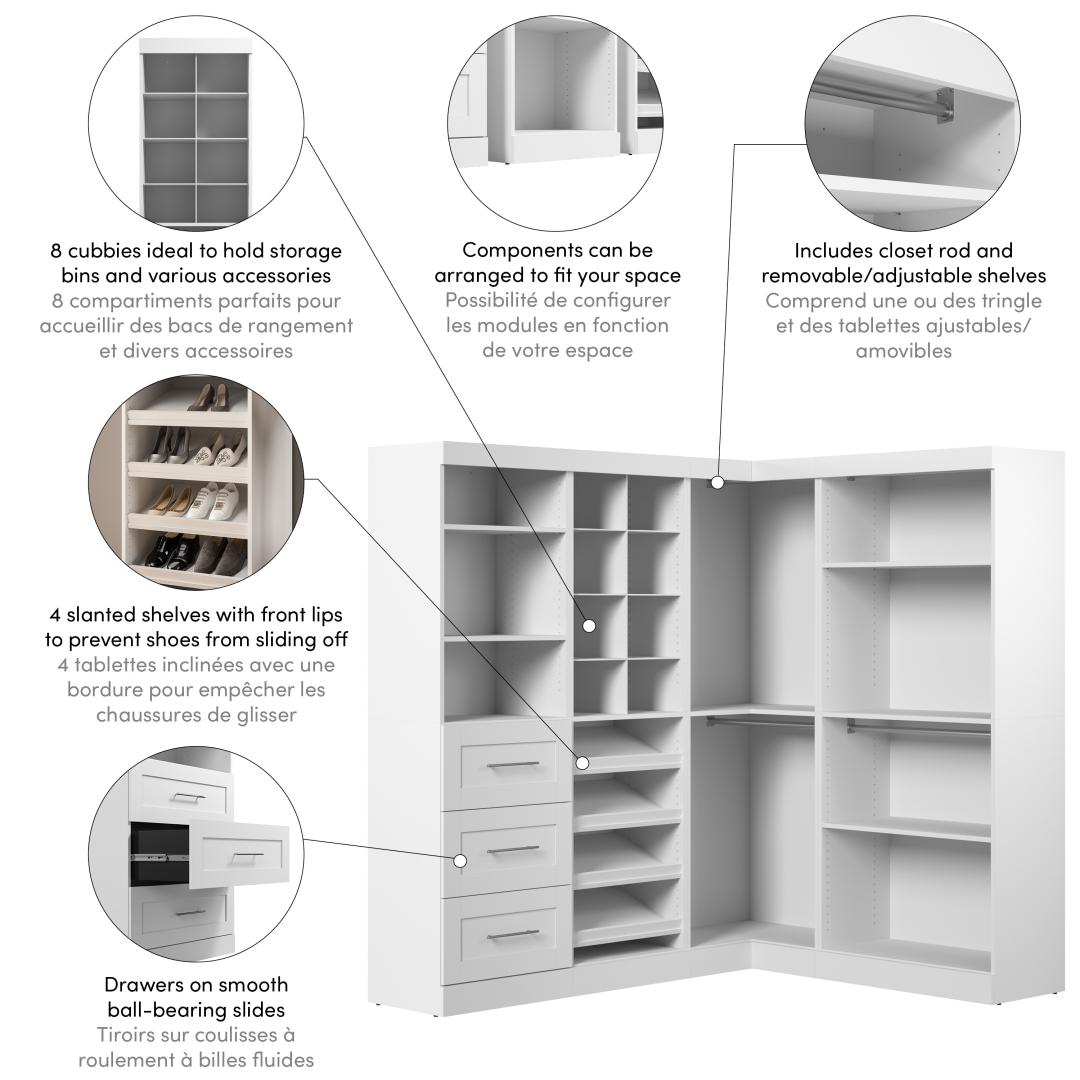 8 cubbies ideal to hold storage bins and various accessories
8 compartiments parfaits pour accueillir des bacs de rangement et divers accessoires

Components can be arranged to fit your space
Possibilité de configurer les modules en fonction de votre espace

Includes closet rod and removable/adjustable shelves
Comprend une ou des tringle et des tablettes ajustables/ amovibles

4 slanted shelves with front lips to prevent shoes from sliding off
4 tablettes inclinées avec une bordure pour empêcher les chaussures de glisser

Drawers on smooth ball-bearing slides
Tiroirs sur coulisses à roulement à billes fluides