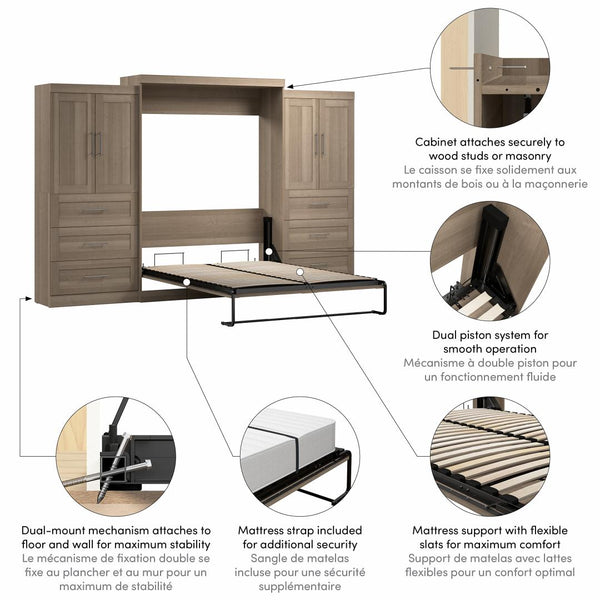 Cabinet attaches securely to wood studs or masonry
Le caisson se fixe solidement aux montants de bois ou à la maçonnerie

Dual piston system for smooth operation
Mécanisme à double piston pour un fonctionnement fluide

Dual-mount mechanism attaches to floor and wall for maximum stability
Le mécanisme de fixation double se fixe au plancher et au mur pour un maximum de stabilité

Mattress strap included for additional security
Sangle de matelas incluse pour une sécurité supplémentaire

Mattress support with flexible slats for maximum comfort
Support de matelas avec lattes flexibles pour un confort optimal