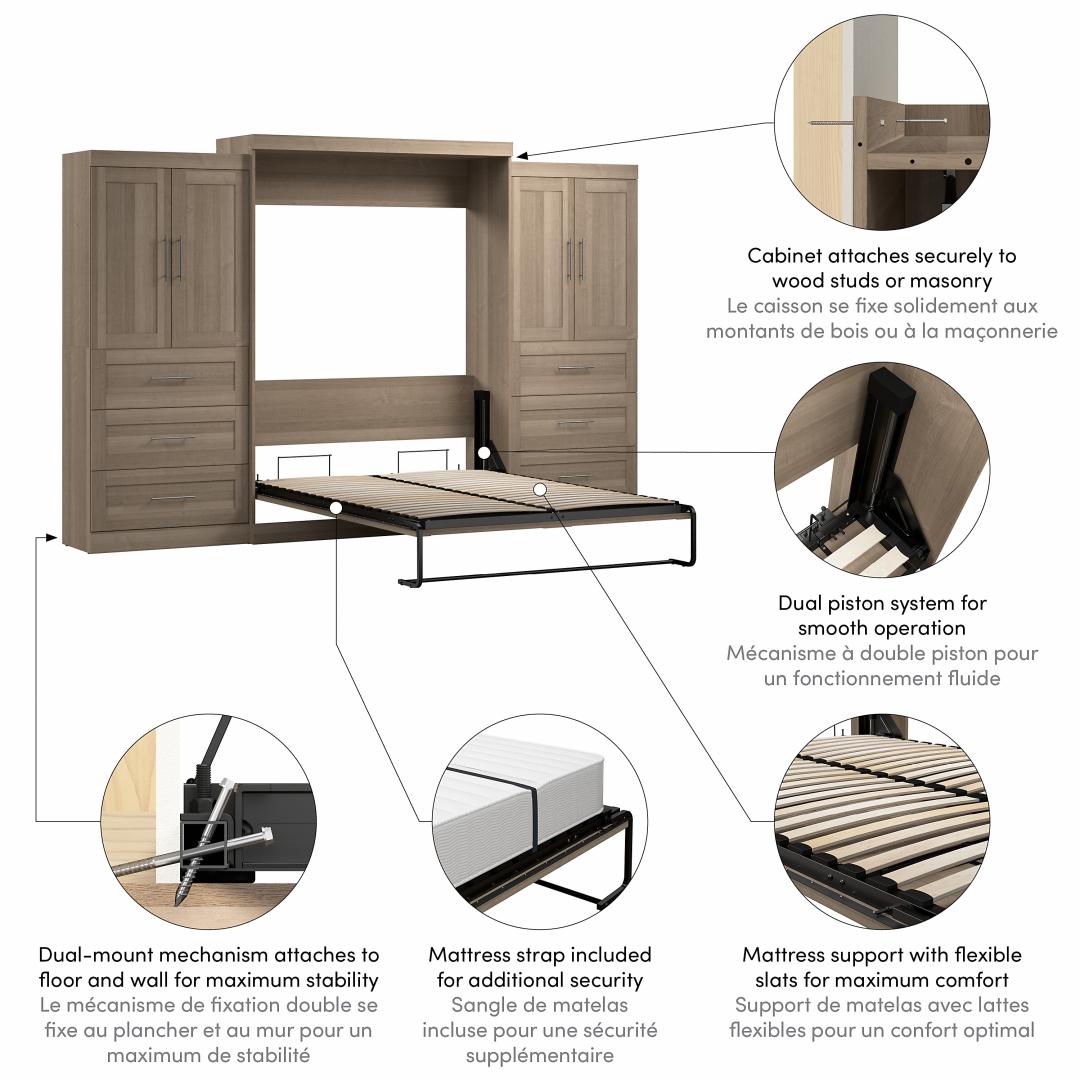 Cabinet attaches securely to wood studs or masonry
Le caisson se fixe solidement aux montants de bois ou à la maçonnerie

Dual piston system for smooth operation
Mécanisme à double piston pour un fonctionnement fluide

Dual-mount mechanism attaches to floor and wall for maximum stability
Le mécanisme de fixation double se fixe au plancher et au mur pour un maximum de stabilité

Mattress strap included for additional security
Sangle de matelas incluse pour une sécurité supplémentaire

Mattress support with flexible slats for maximum comfort
Support de matelas avec lattes flexibles pour un confort optimal