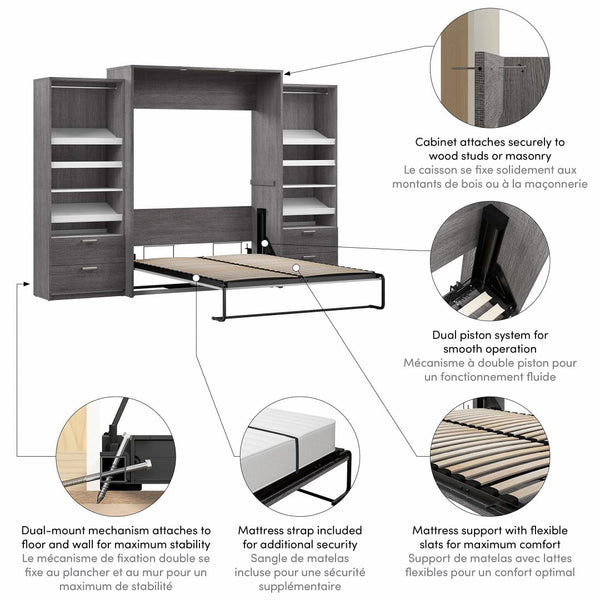 Cabinet attaches securely to wood studs or masonry
Le caisson se fixe solidement aux montants de bois ou à la maçonnerie

Dual piston system for smooth operation
Mécanisme à double piston pour un fonctionnement fluide

Dual-mount mechanism attaches to floor and wall for maximum stability
Le mécanisme de fixation double se fixe au plancher et au mur pour un maximum de stabilité

Mattress strap included for additional security
Sangle de matelas incluse pour une sécurité supplémentaire

Mattress support with flexible slats for maximum comfort
Support de matelas avec lattes flexibles pour un confort optimal