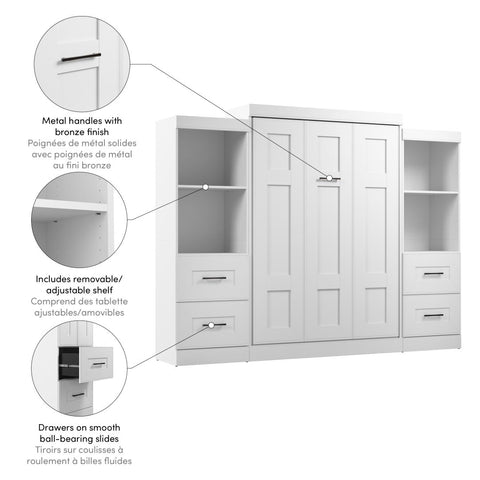 Metal handles with bronze finish
Poignées de métal solides avec poignées de métal au fini bronze

Includes removable/ adjustable shelf
Comprend des tablette ajustables/amovibles

Drawers on smooth ball-bearing slides
Tiroirs sur coulisses à roulement à billes fluides