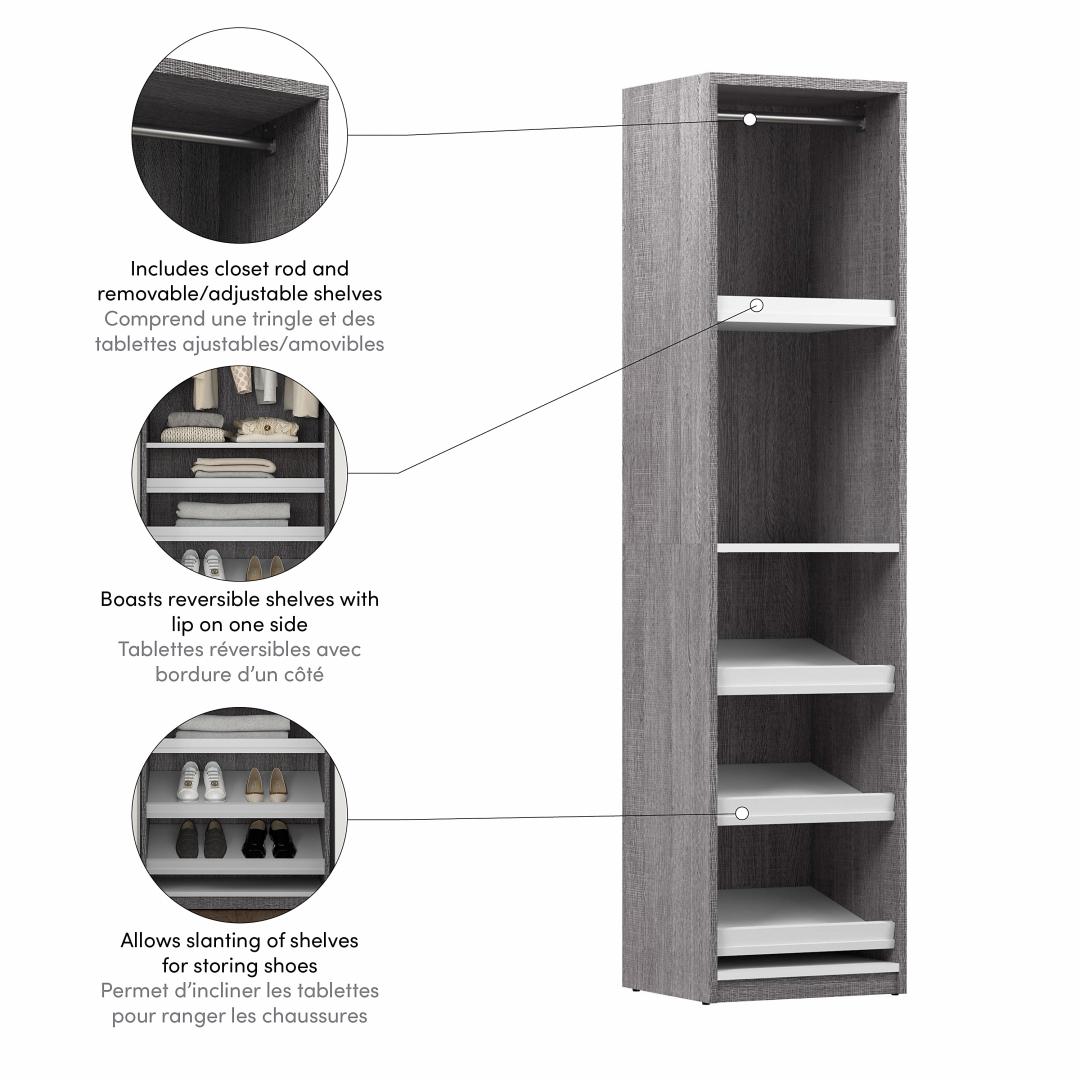 Includes closet rod and removable/adjustable shelves
Comprend une tringle et des tablettes ajustables/amovibles

Boasts reversible shelves with lip on one side
Tablettes réversibles avec bordure d'un côté

Allows slanting of shelves for storing shoes
Permet d'incliner les tablettes pour ranger les chaussures