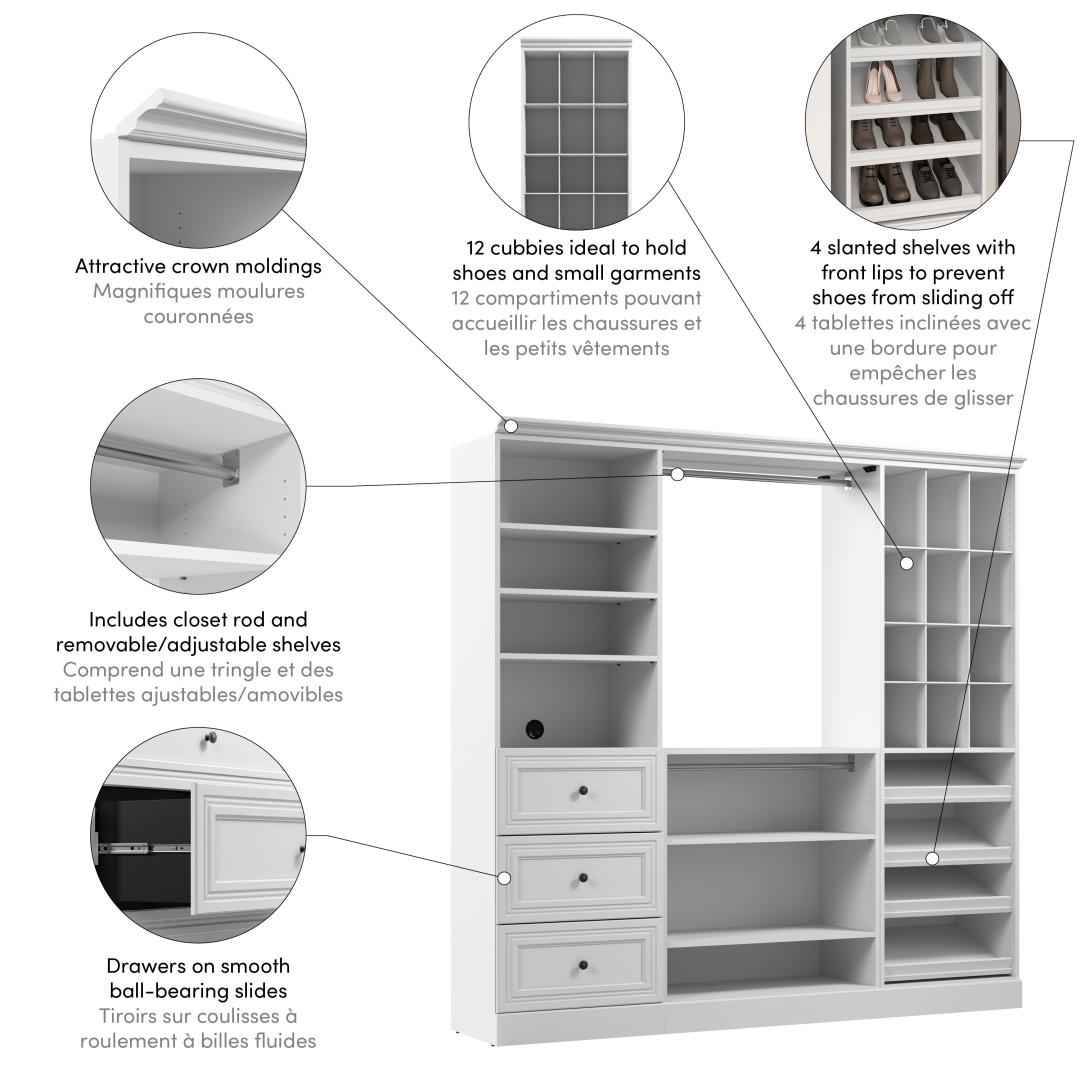 Attractive crown moldings
Magnifiques moulures couronnées

12 cubbies ideal to hold shoes and small garments
12 compartiments pouvant accueillir les chaussures et les petits vêtements

4 slanted shelves with front lips to prevent shoes from sliding off
4 tablettes inclinées avec une bordure pour empêcher les chaussures de glisser

Includes closet rod and removable/adjustable shelves
Comprend une tringle et des tablettes ajustables/amovibles

Drawers on smooth ball-bearing slides
Tiroirs sur coulisses à roulement à billes fluides