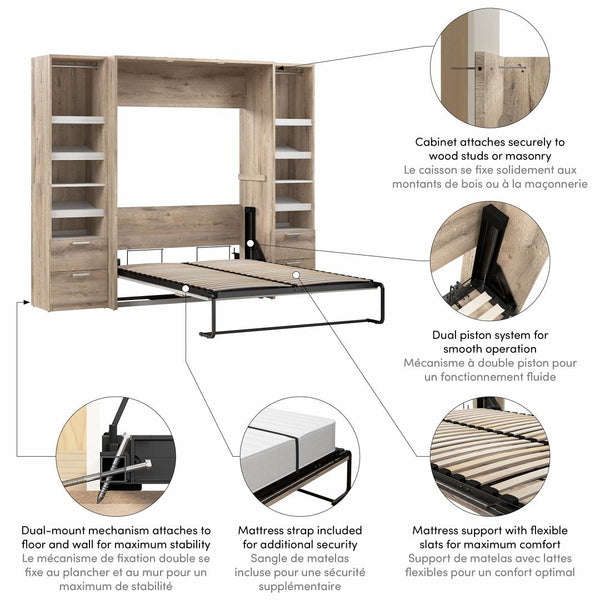 Cabinet attaches securely to wood studs or masonry
Le caisson se fixe solidement aux montants de bois ou à la maçonnerie

Dual piston system for smooth operation
Mécanisme à double piston pour un fonctionnement fluide

Dual-mount mechanism attaches to floor and wall for maximum stability
Le mécanisme de fixation double se fixe au plancher et au mur pour un maximum de stabilité

Mattress strap included for additional security
Sangle de matelas incluse pour une sécurité supplémentaire

Mattress support with flexible slats for maximum comfort
Support de matelas avec lattes flexibles pour un confort optimal