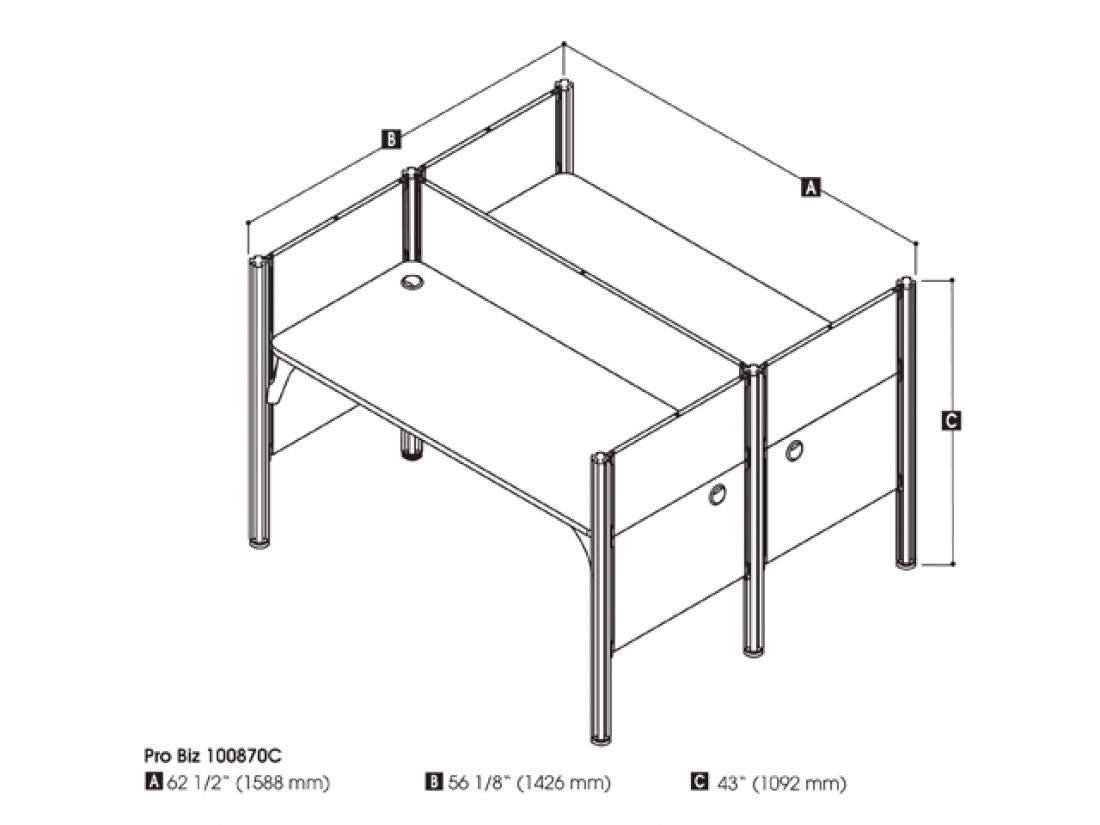 B

A

C

Pro Biz 100870C
A 62 1/2" (1588 mm)
B 56 1/8" (1426 mm)
C 43" (1092 mm)